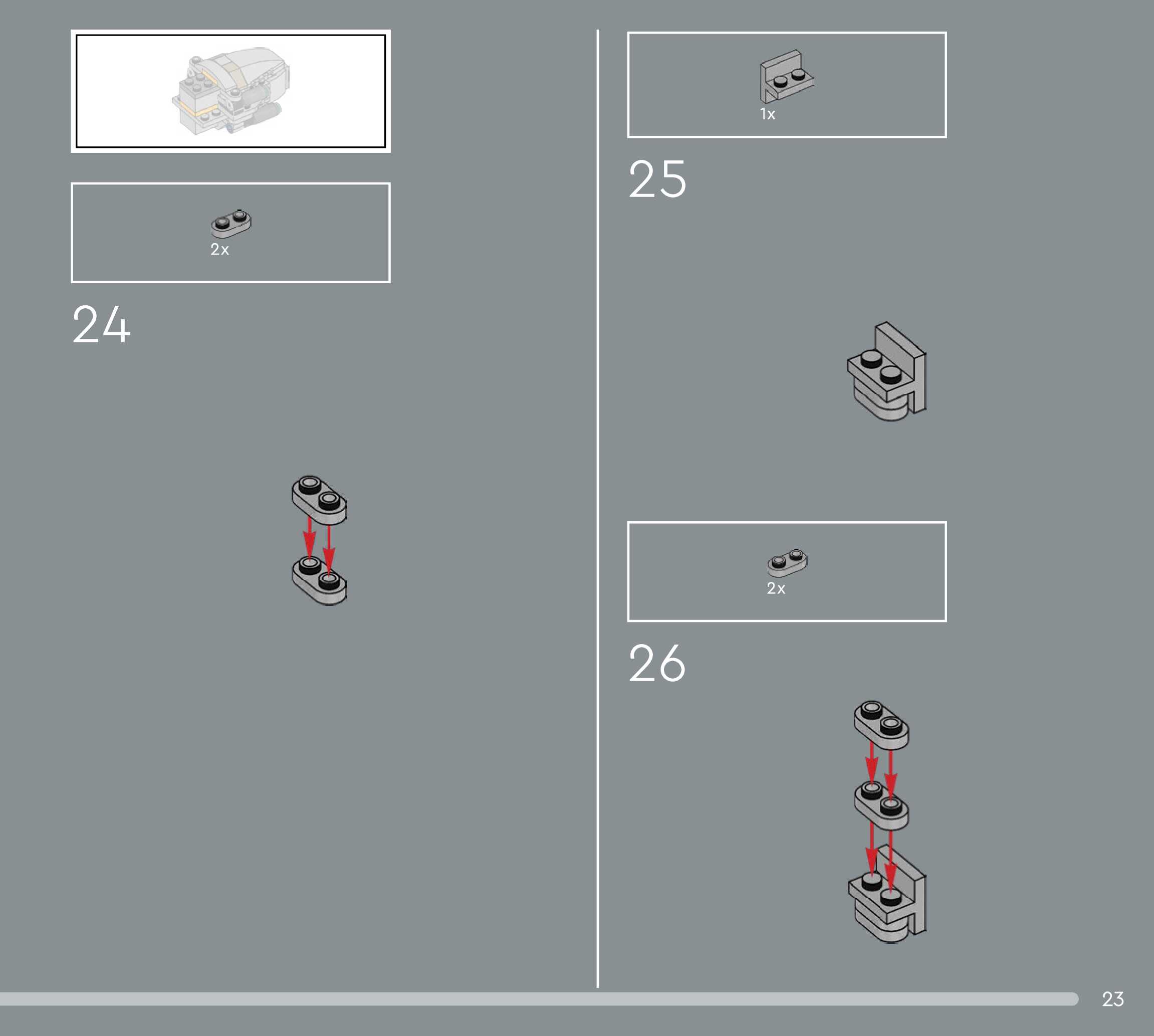 2x

24

1x

25

2x

26

23