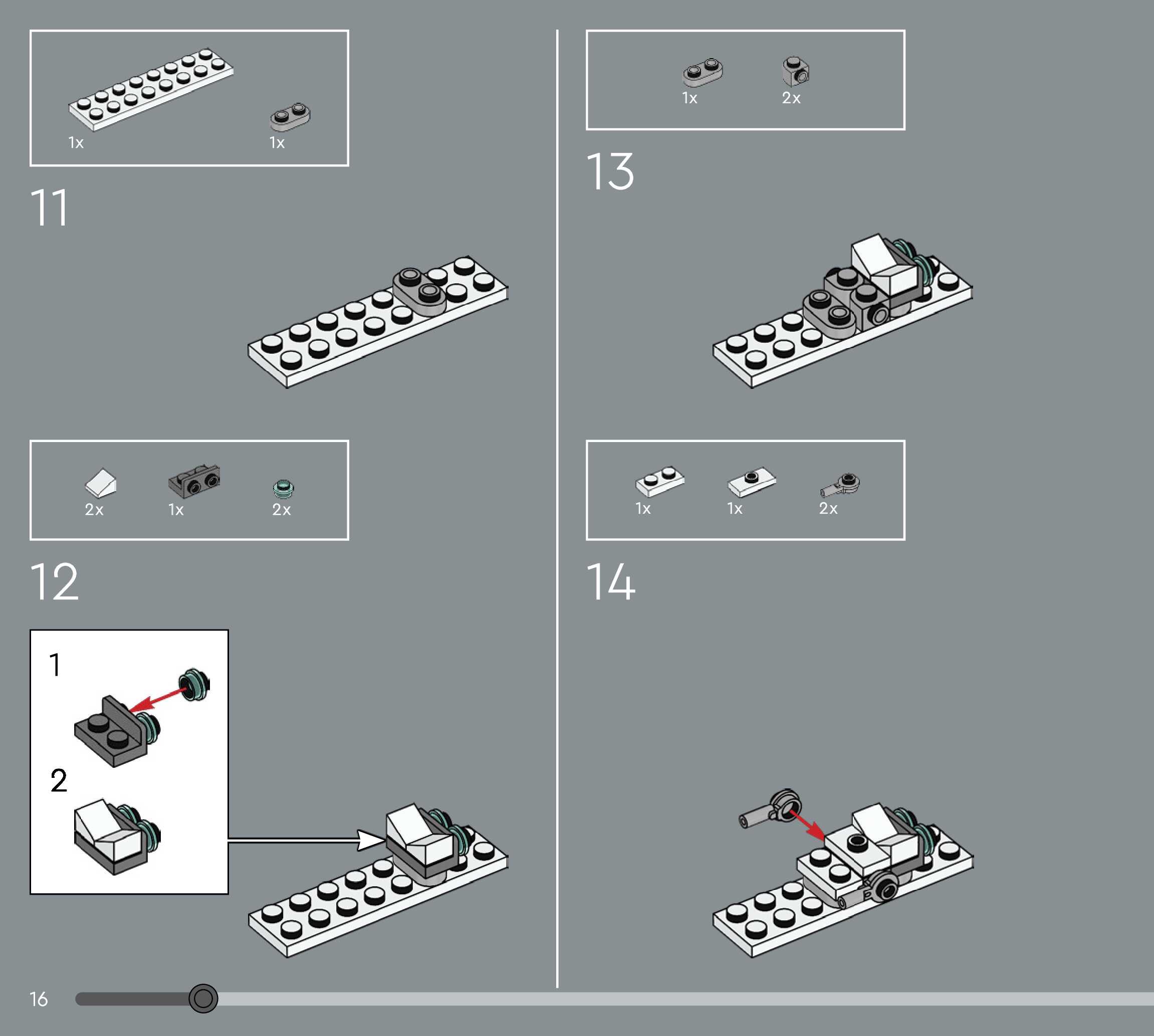 1x 1x

11

2x 1x 2x

12

1

2

1x 2x

13

1x 1x 2x

14

16