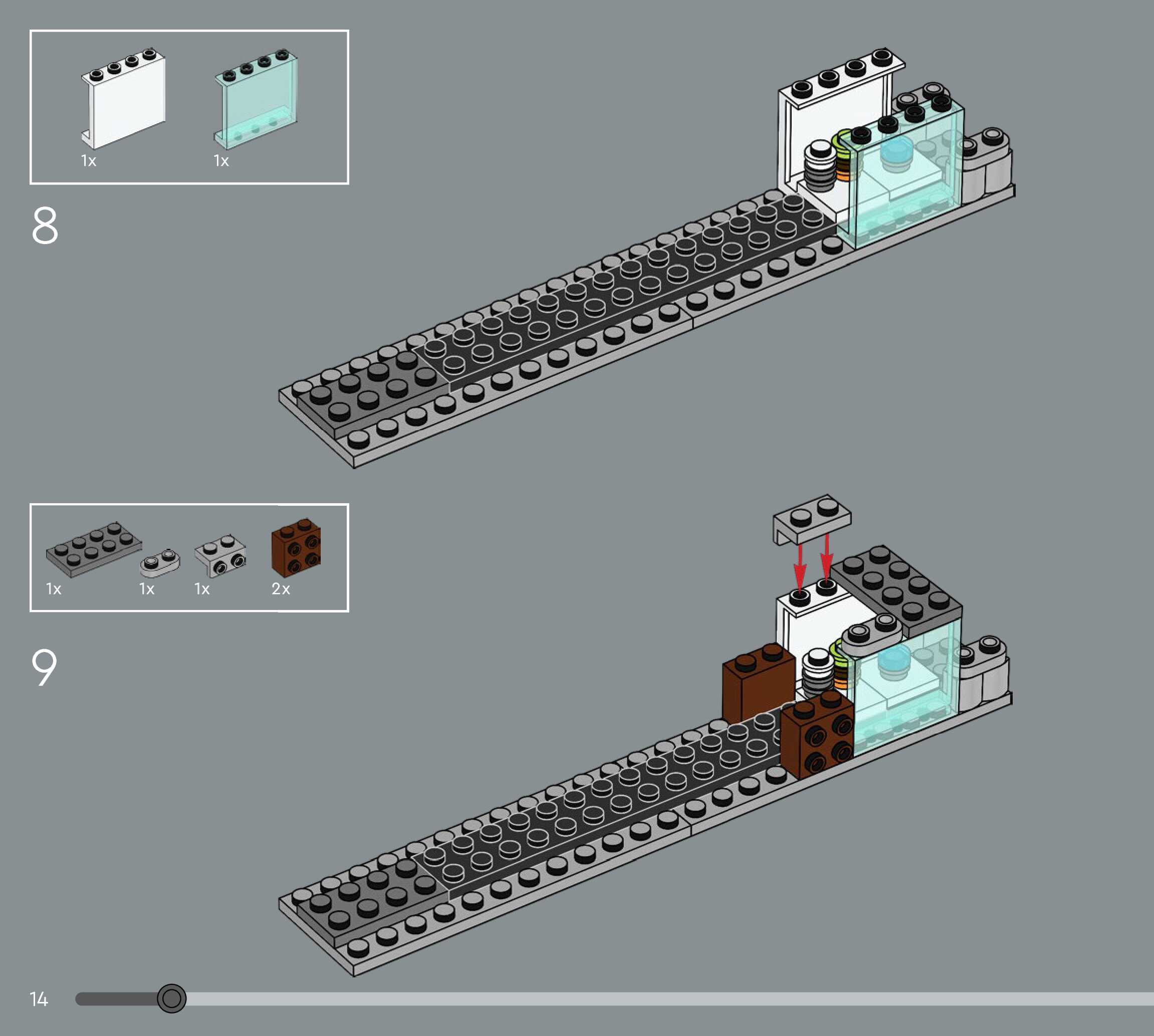 1x 1x

8

1x 1x 1x 2x

9

14