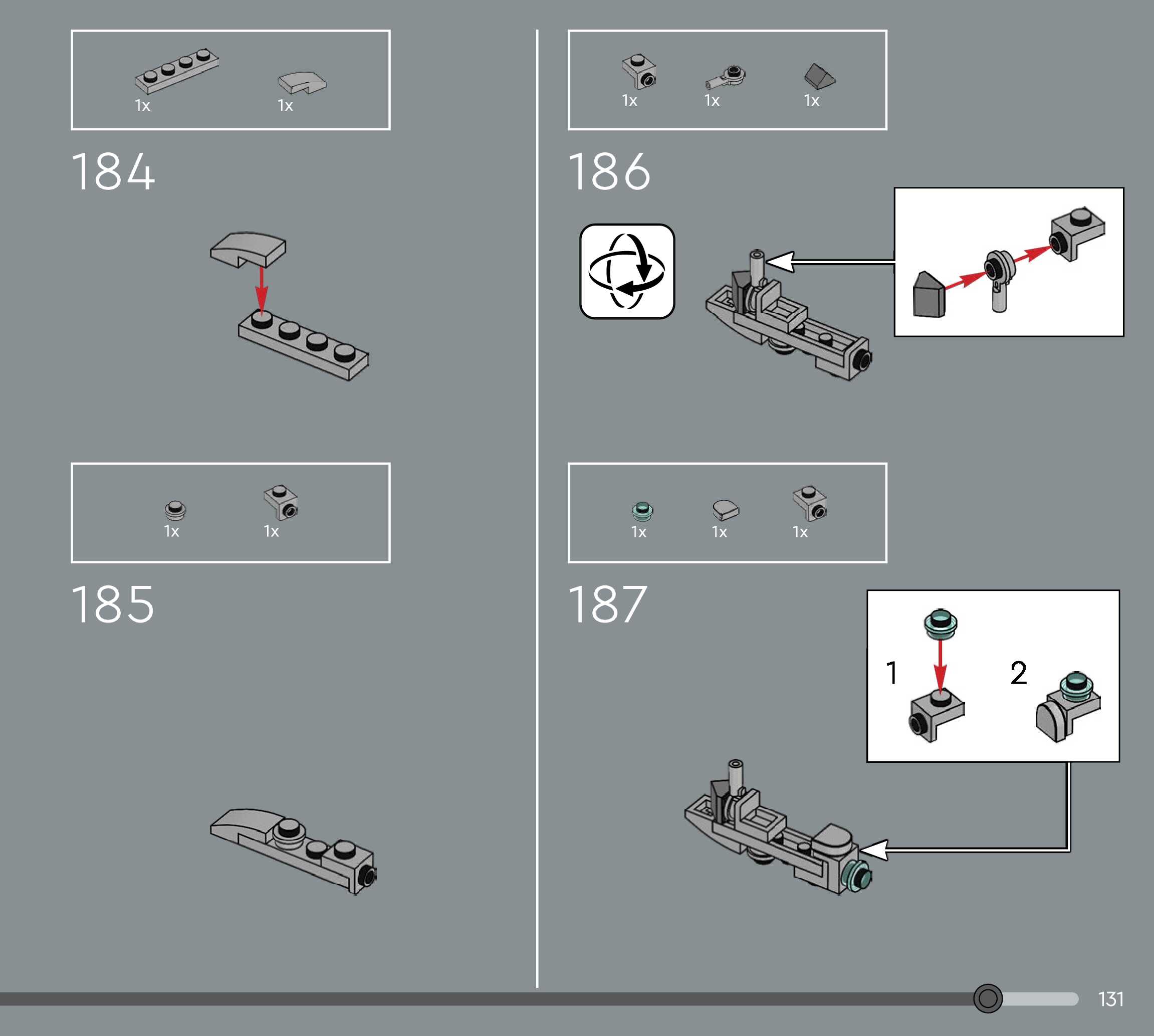 1x 1x

184

1x 1x

185

1x 1x 1x

186

1x 1x 1x

187

1

2

131