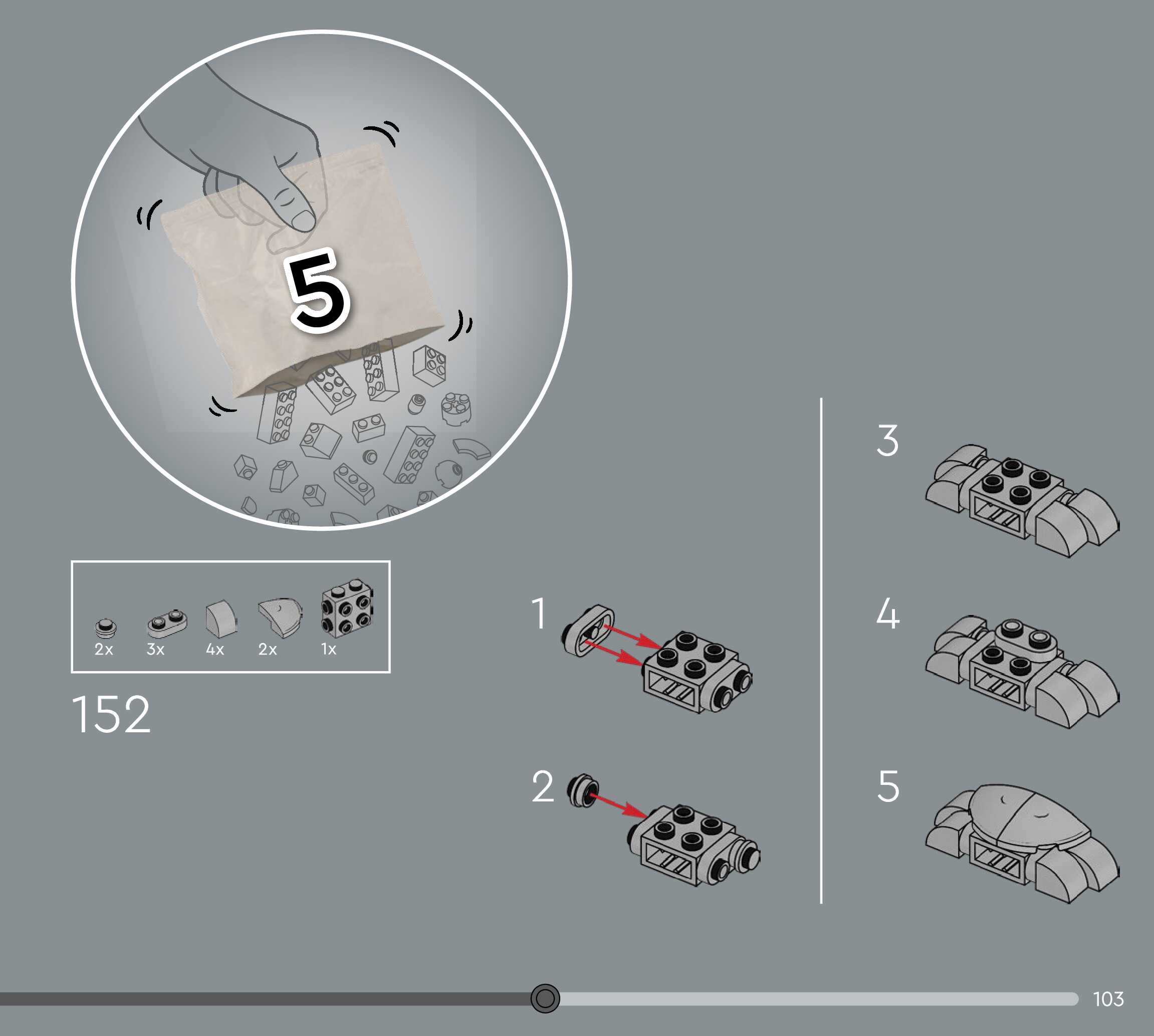 5

2x
3x
4x
2x
1x

152

1

2

3

4

5

103