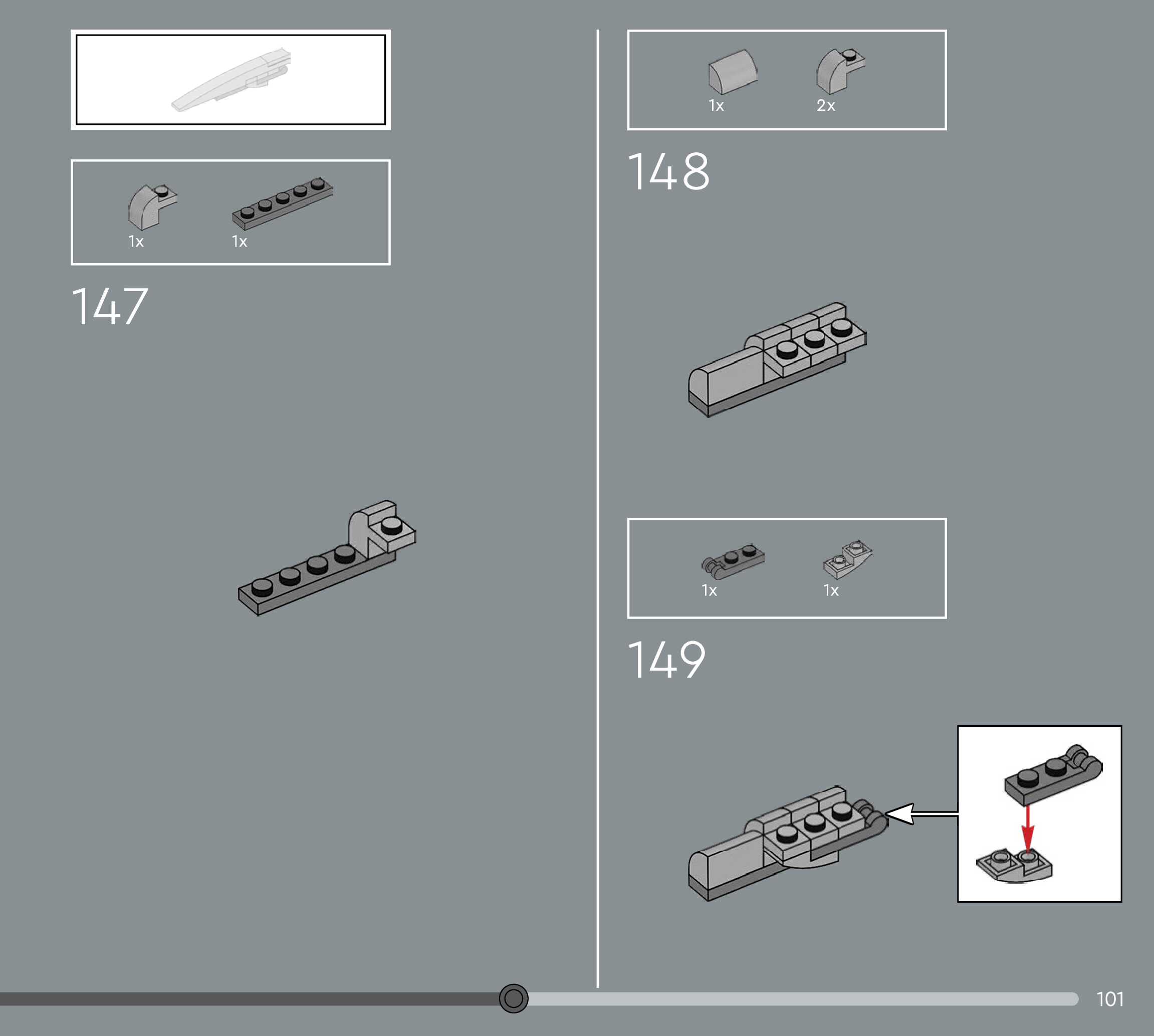 1x

1x

147

1x

2x

148

1x

1x

149

101