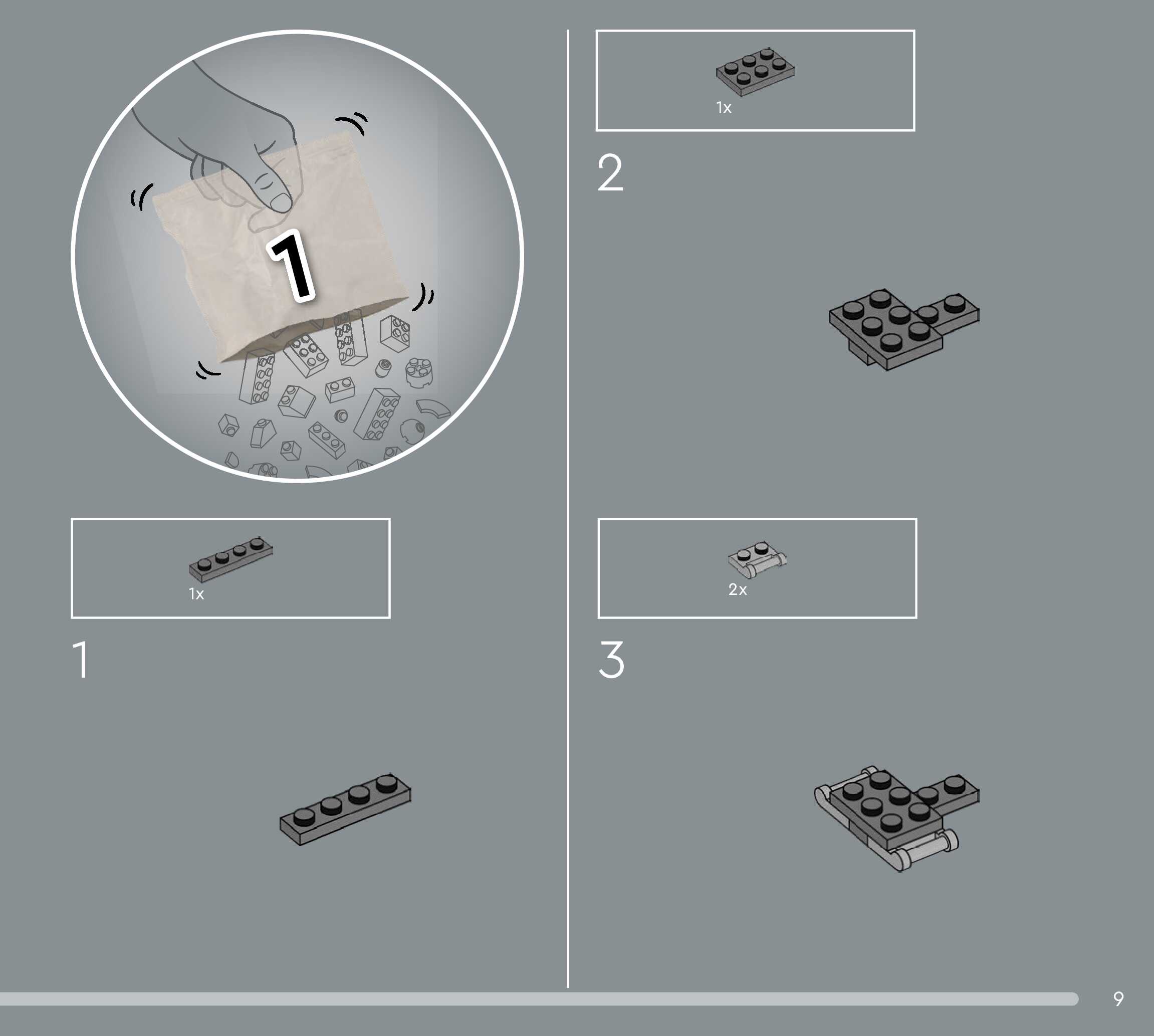 1

1x

1

1x

2

2x

3

9