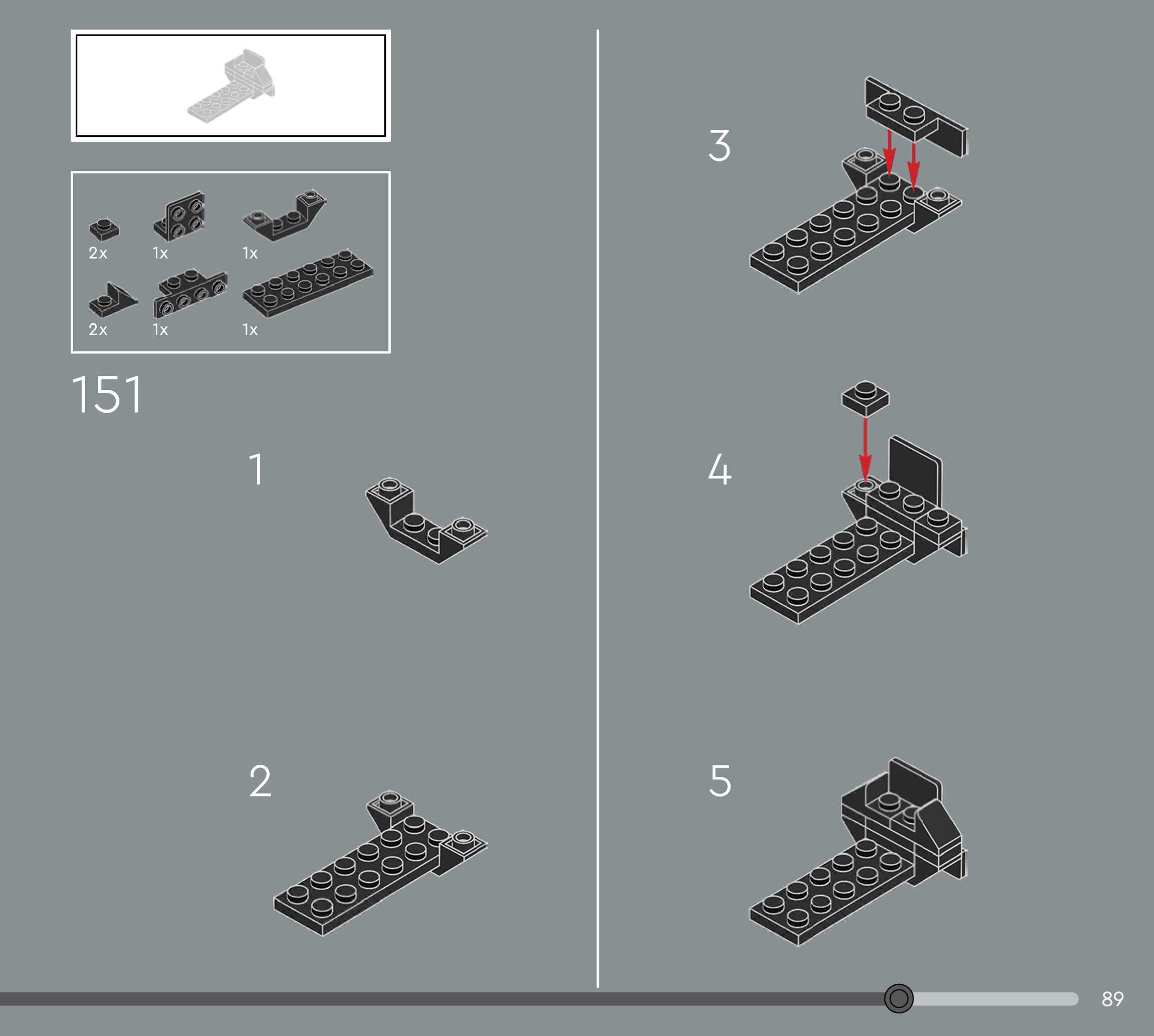 2x 1x 1x
2x 1x 1x

151

1

2

3

4

5

89