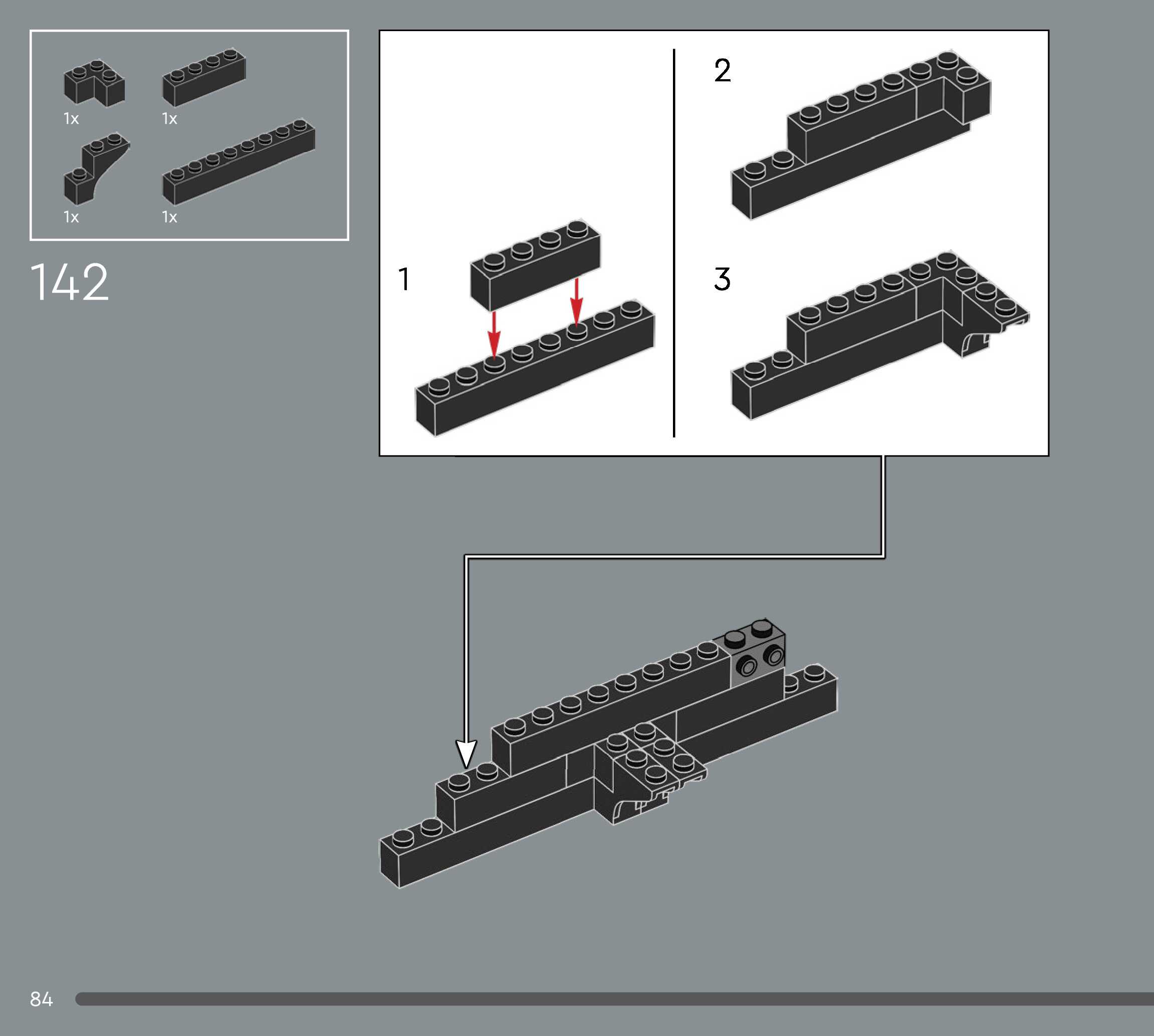 1x 1x
1x 1x

142

1

2

3

84