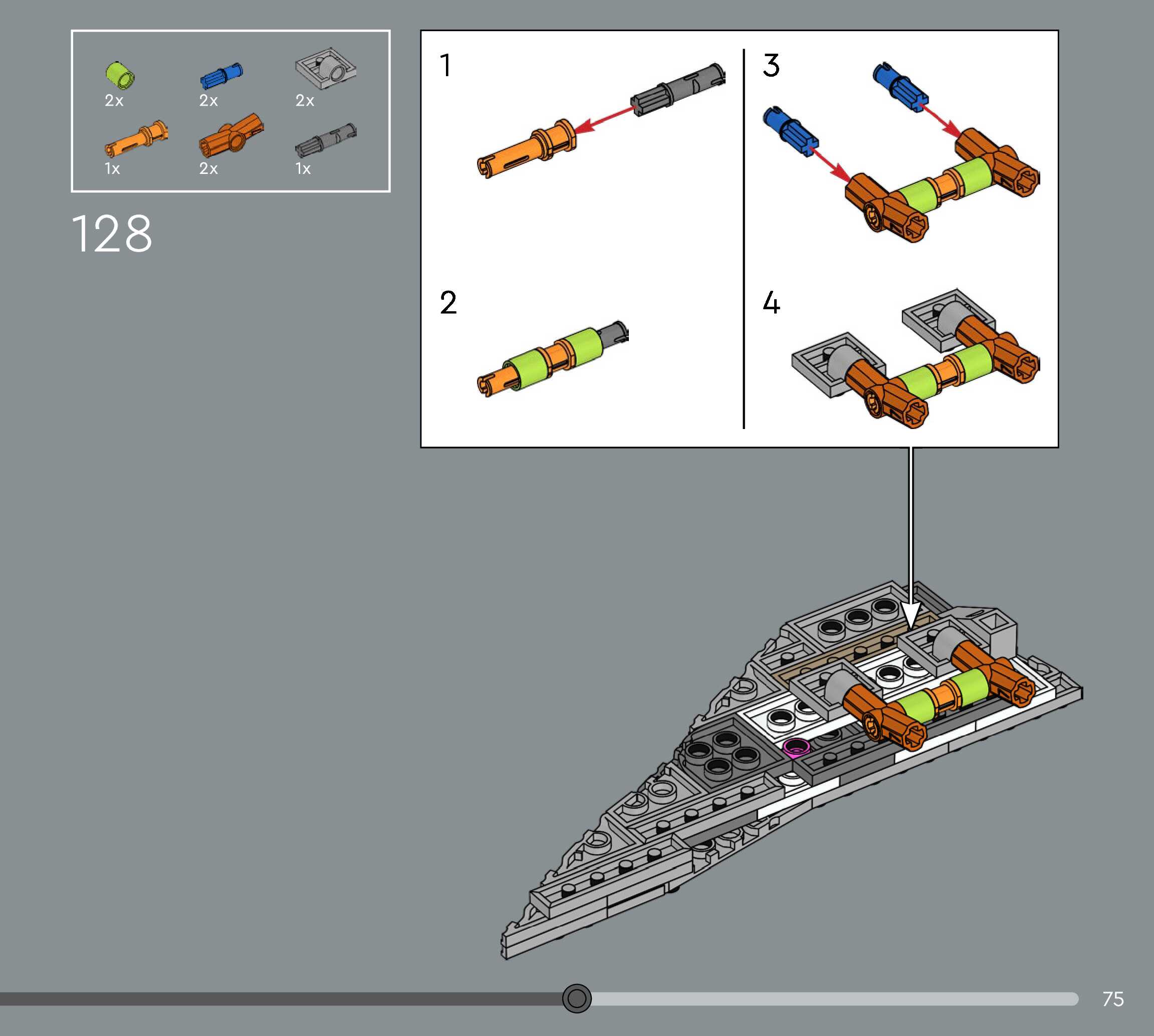 2x
2x
2x
1x
2x
1x

128

1

2

3

4

75