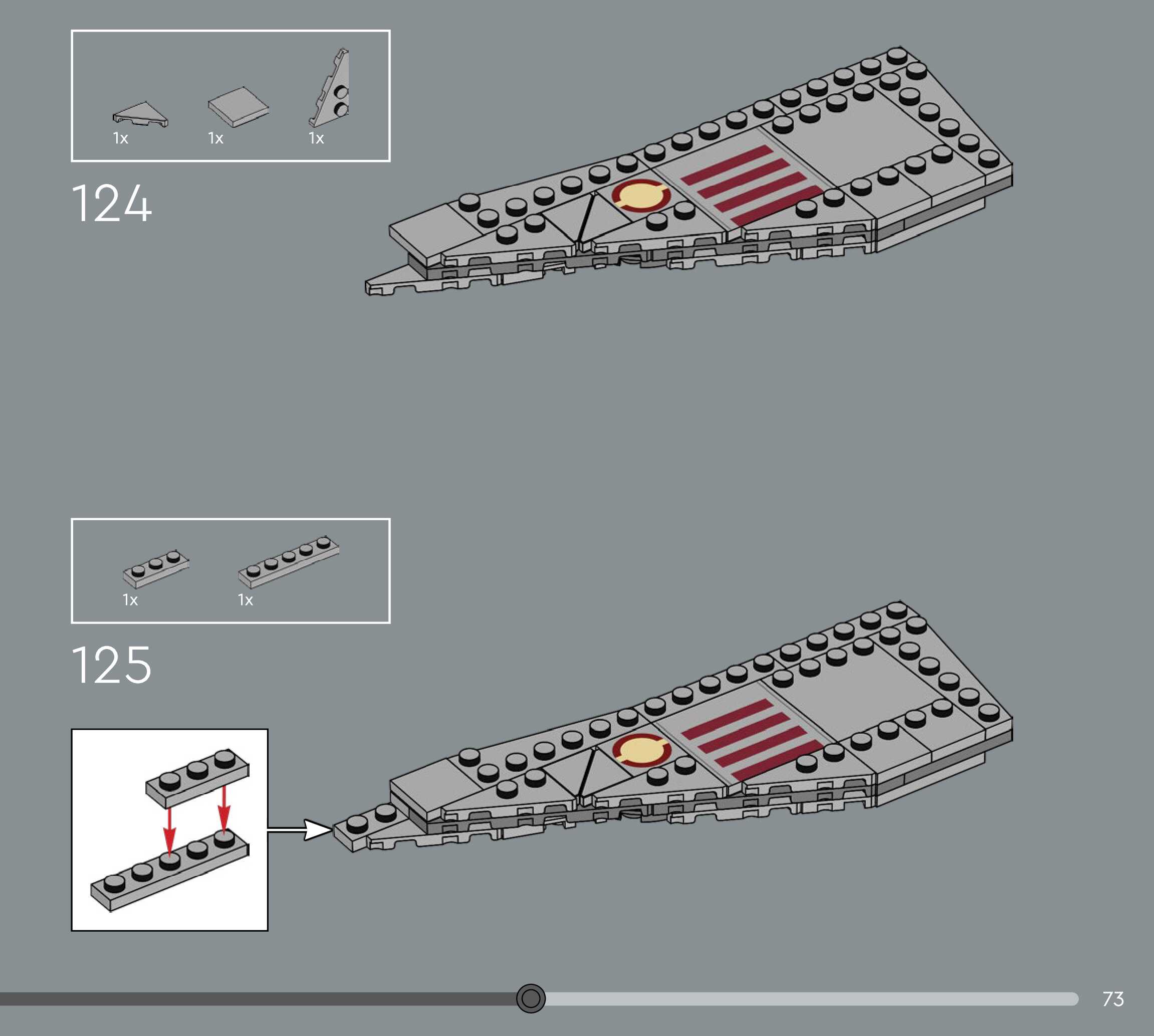 1x 1x 1x

124

1x 1x

125

73