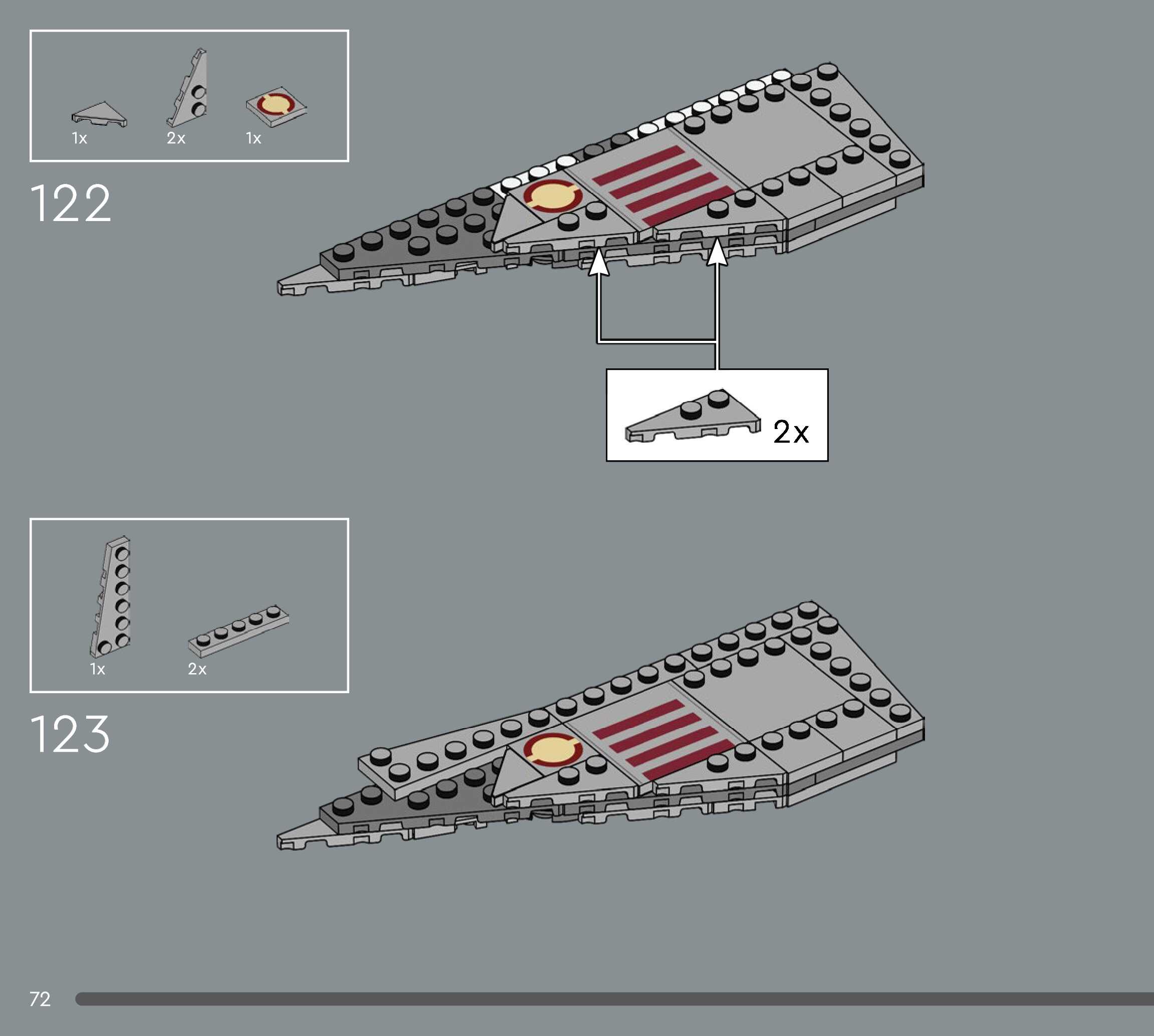 1x 2x 1x

122

2x

1x 2x

123

72