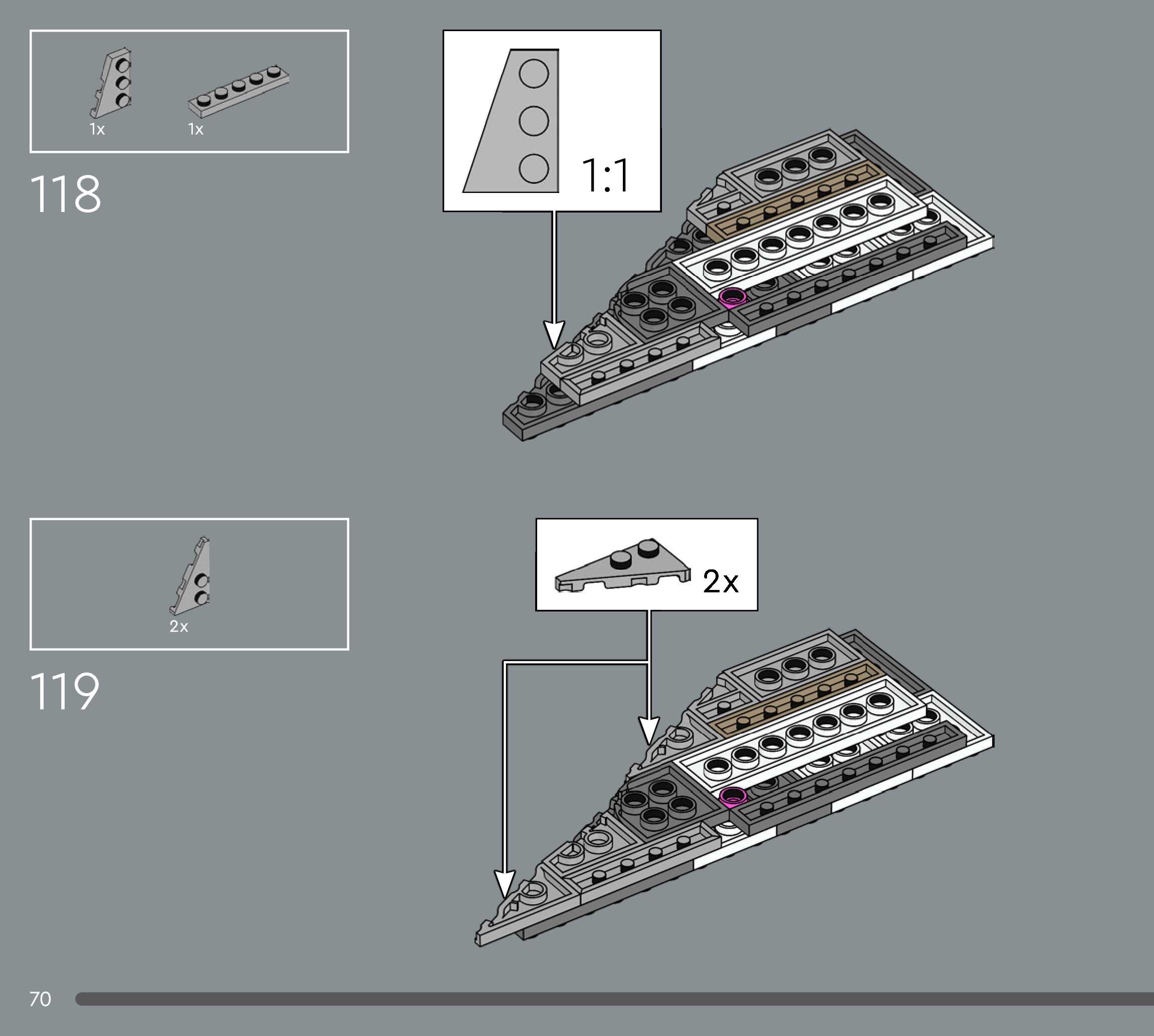 1x 1x

118

1:1

2x

119

2x

70