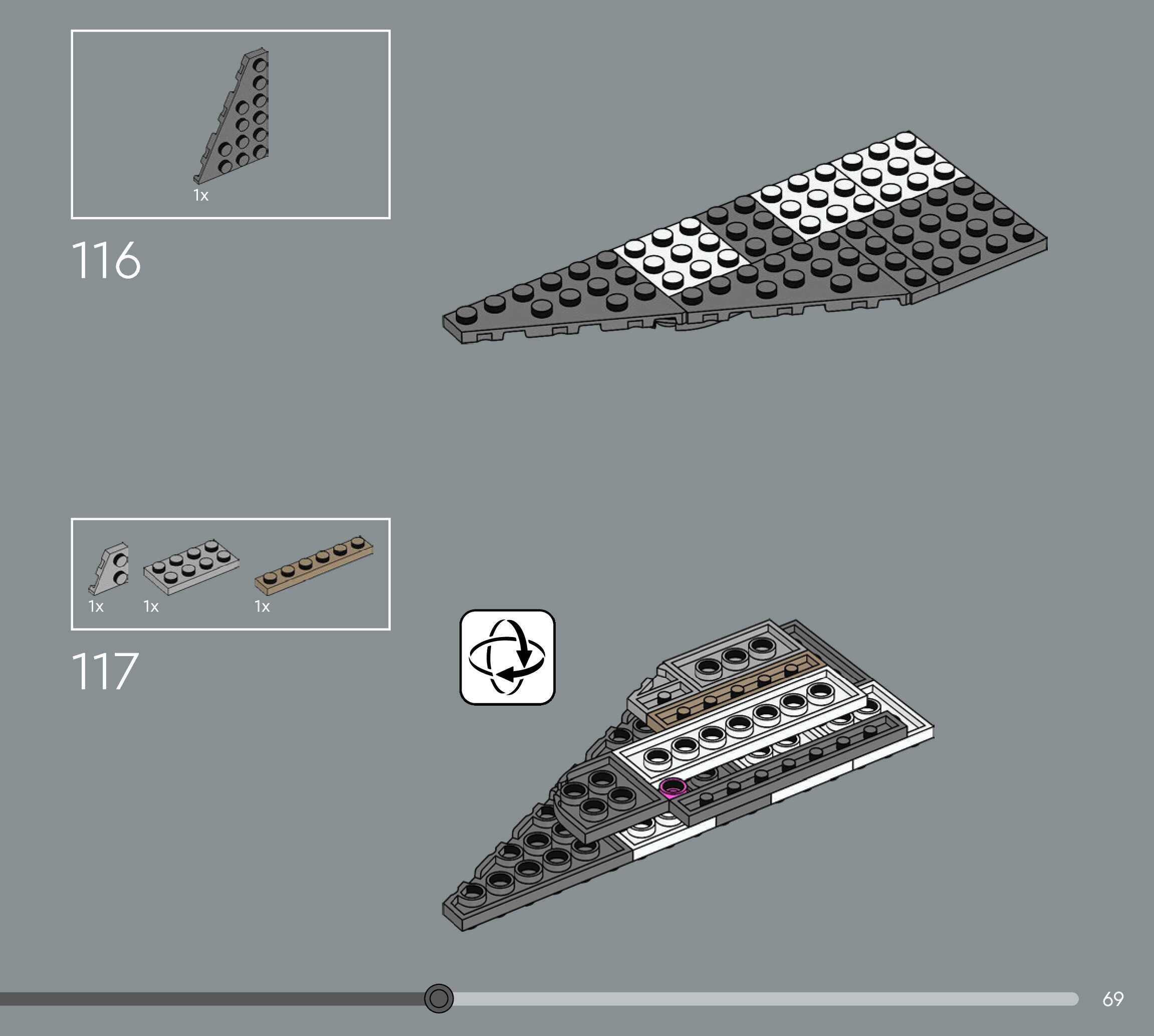 1x

116

1x 1x 1x

117

69