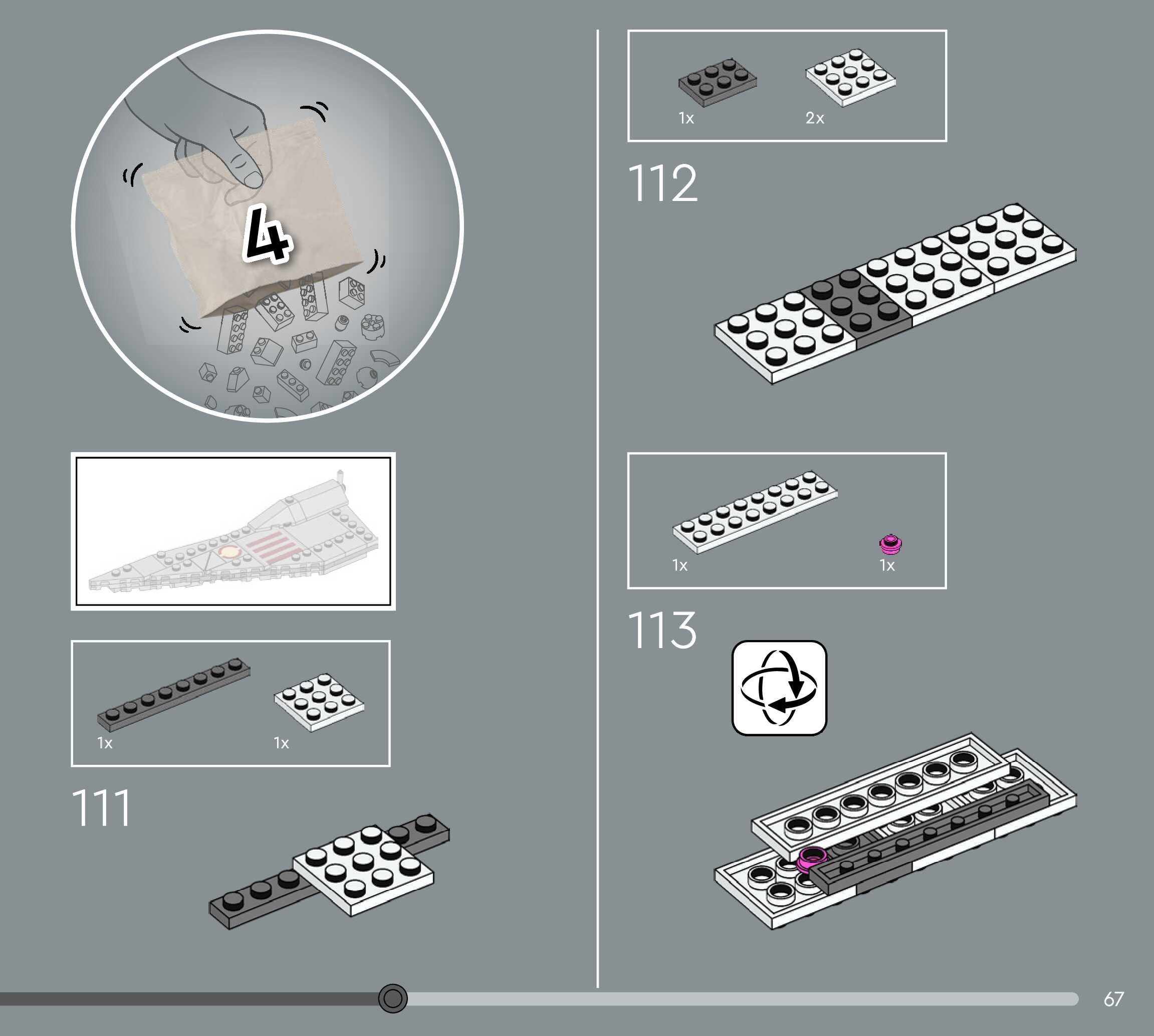 4

1x

1x

111

1x

2x

112

1x

1x

113

67