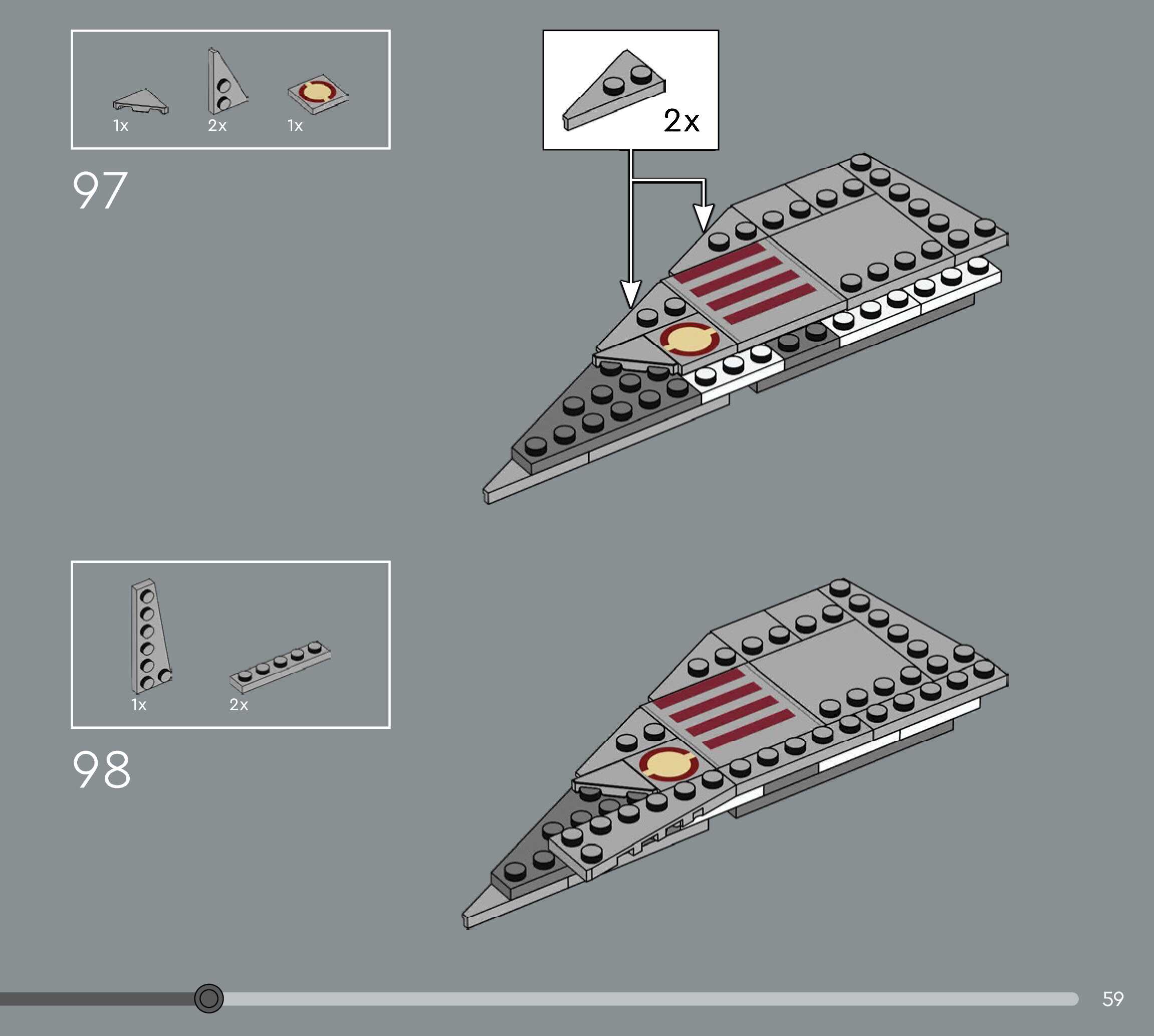 1x 2x 1x

97

2x

1x 2x

98

59