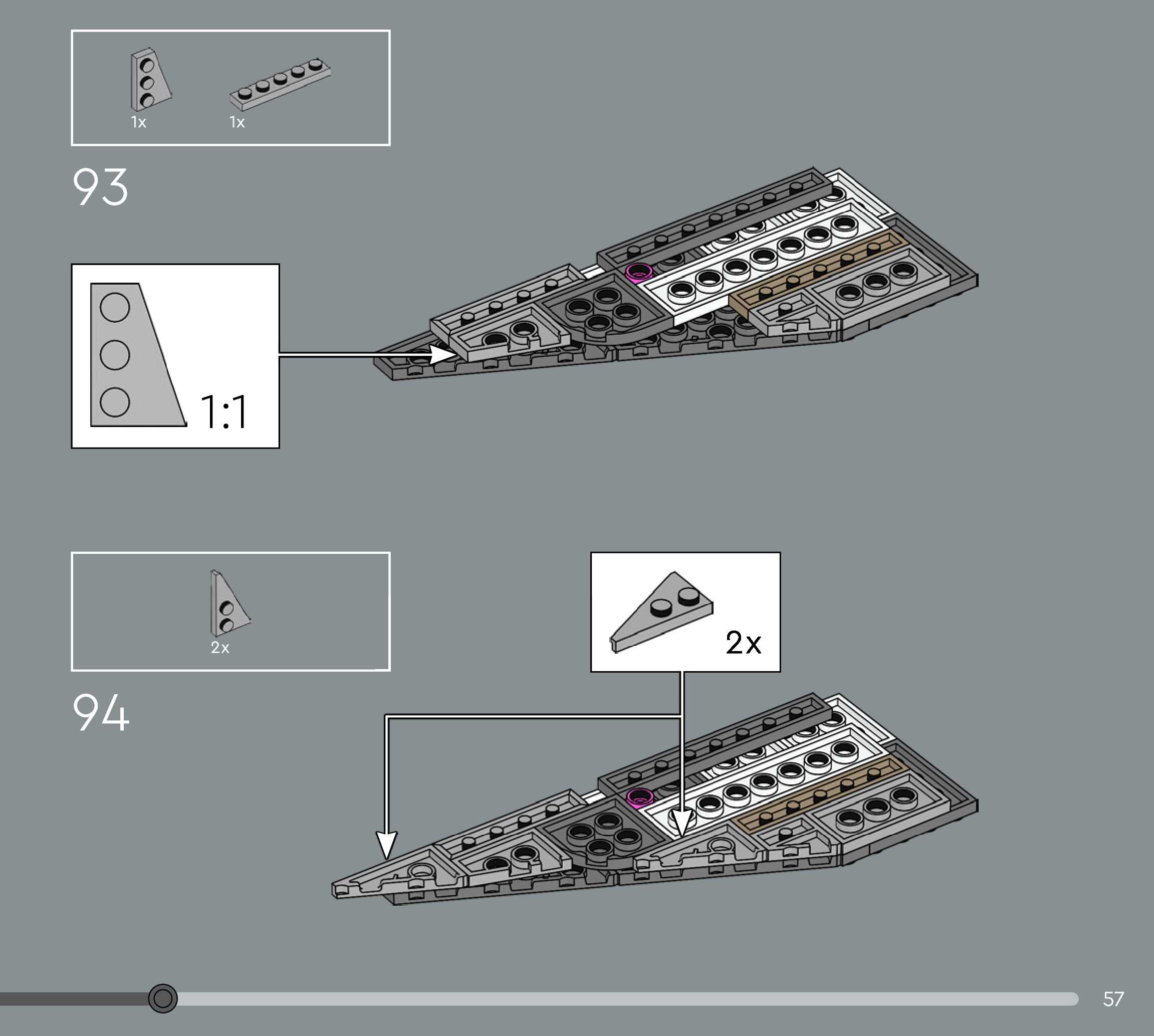 1x 1x

93

1:1

2x

94

2x

57