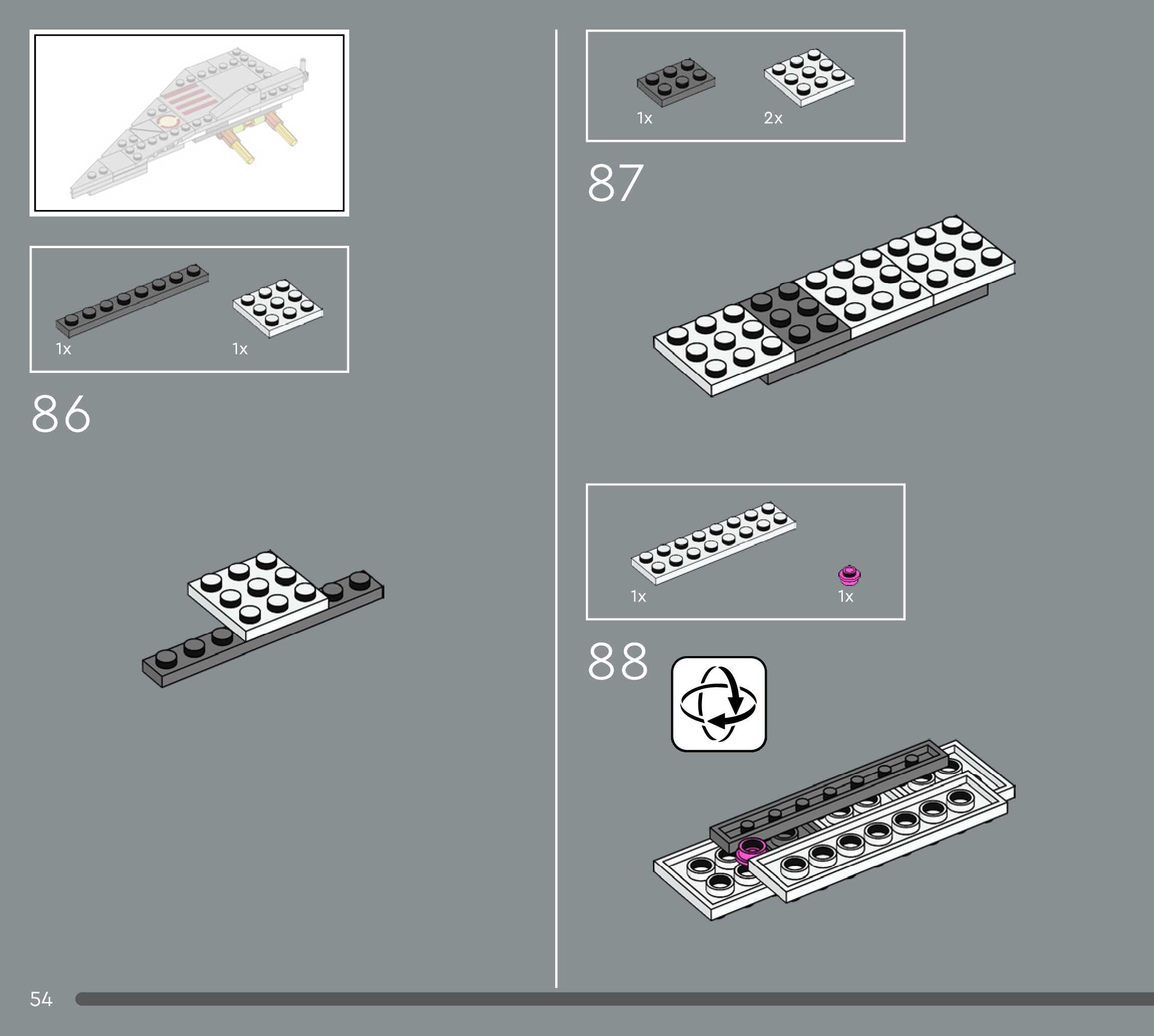 1x

1x

86

1x

2x

87

1x

1x

88

54