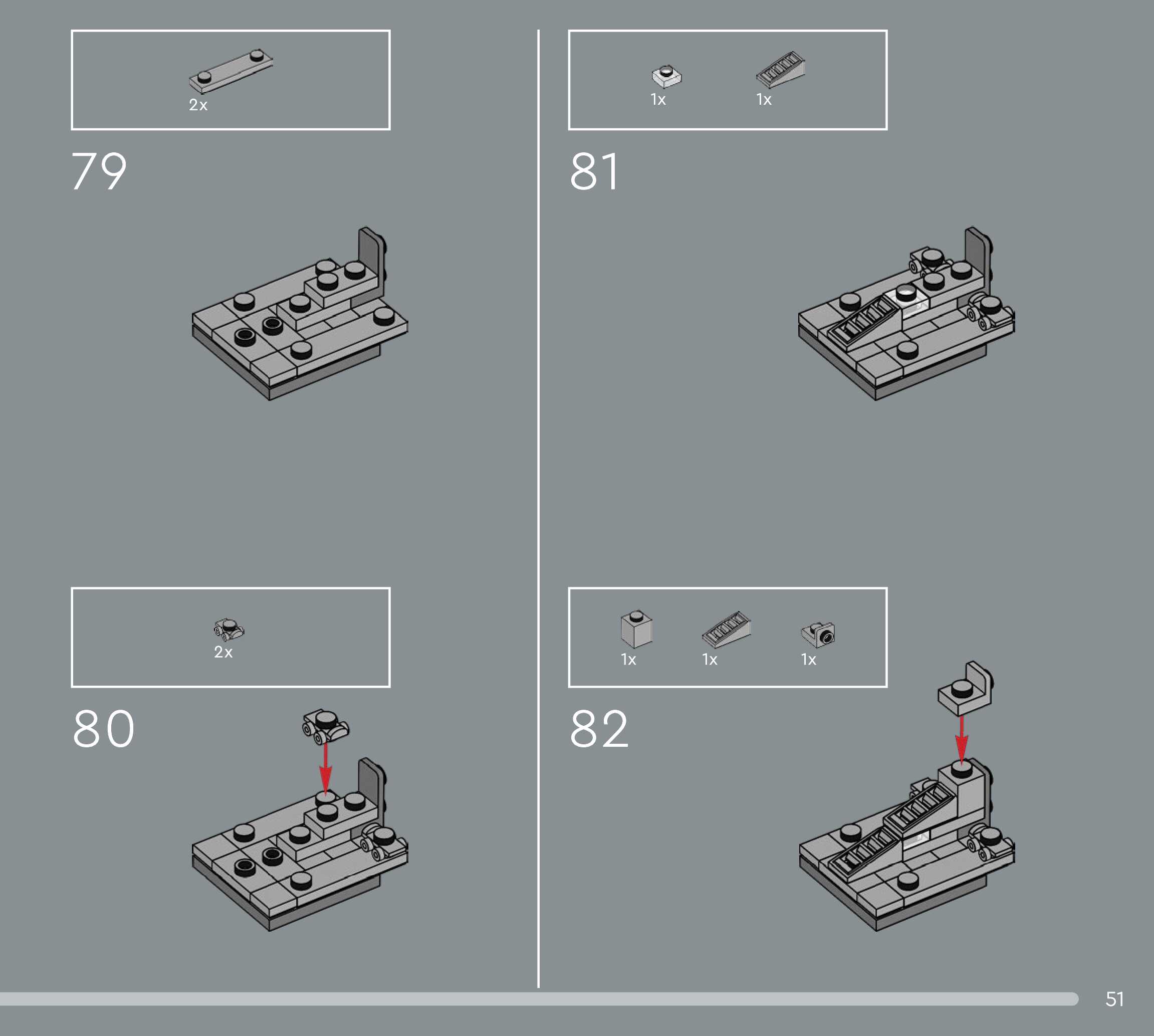 2x

79

2x

80

1x 1x

81

1x 1x 1x

82

51