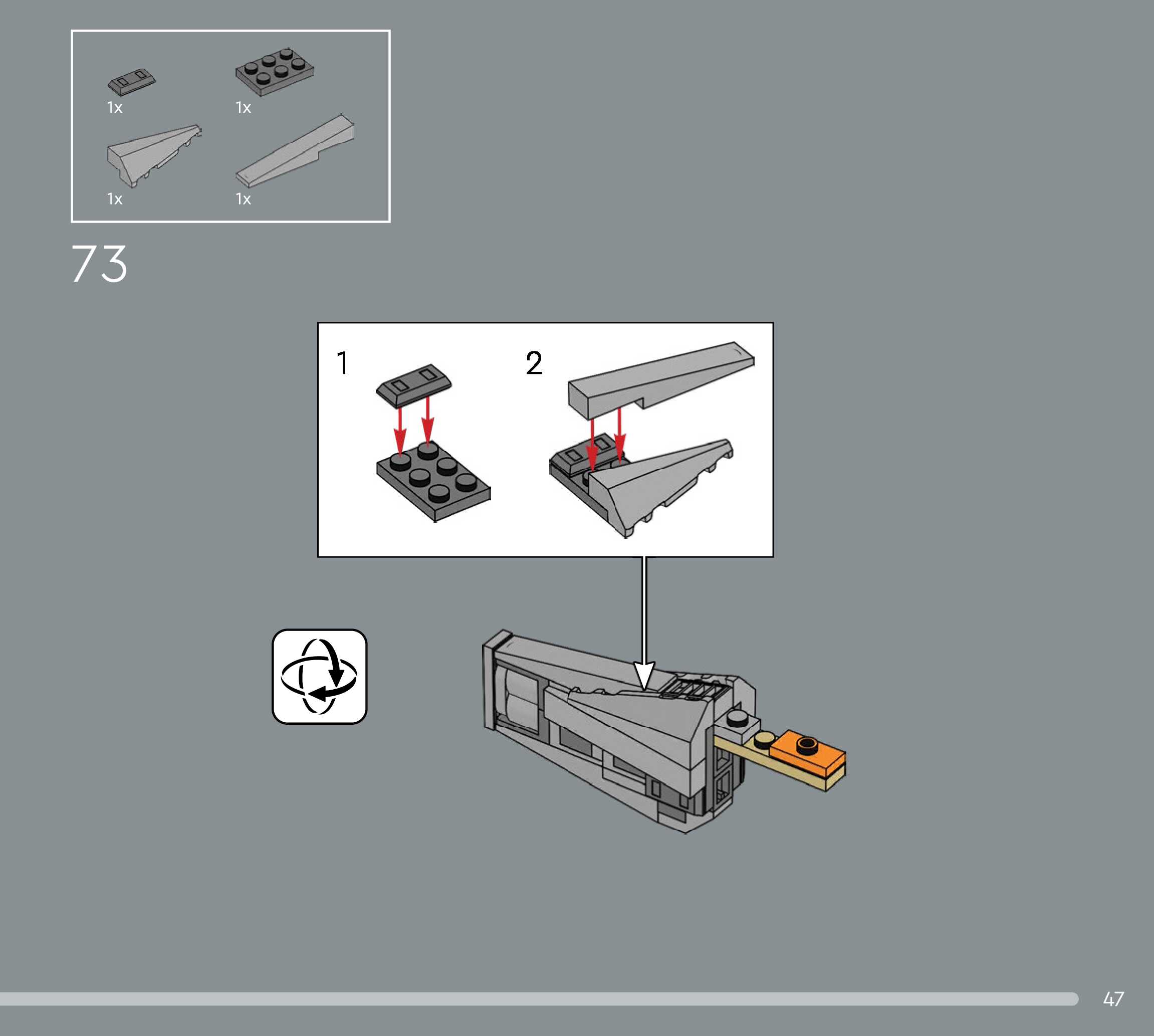 1x
1x
1x
1x

73

1
2

47