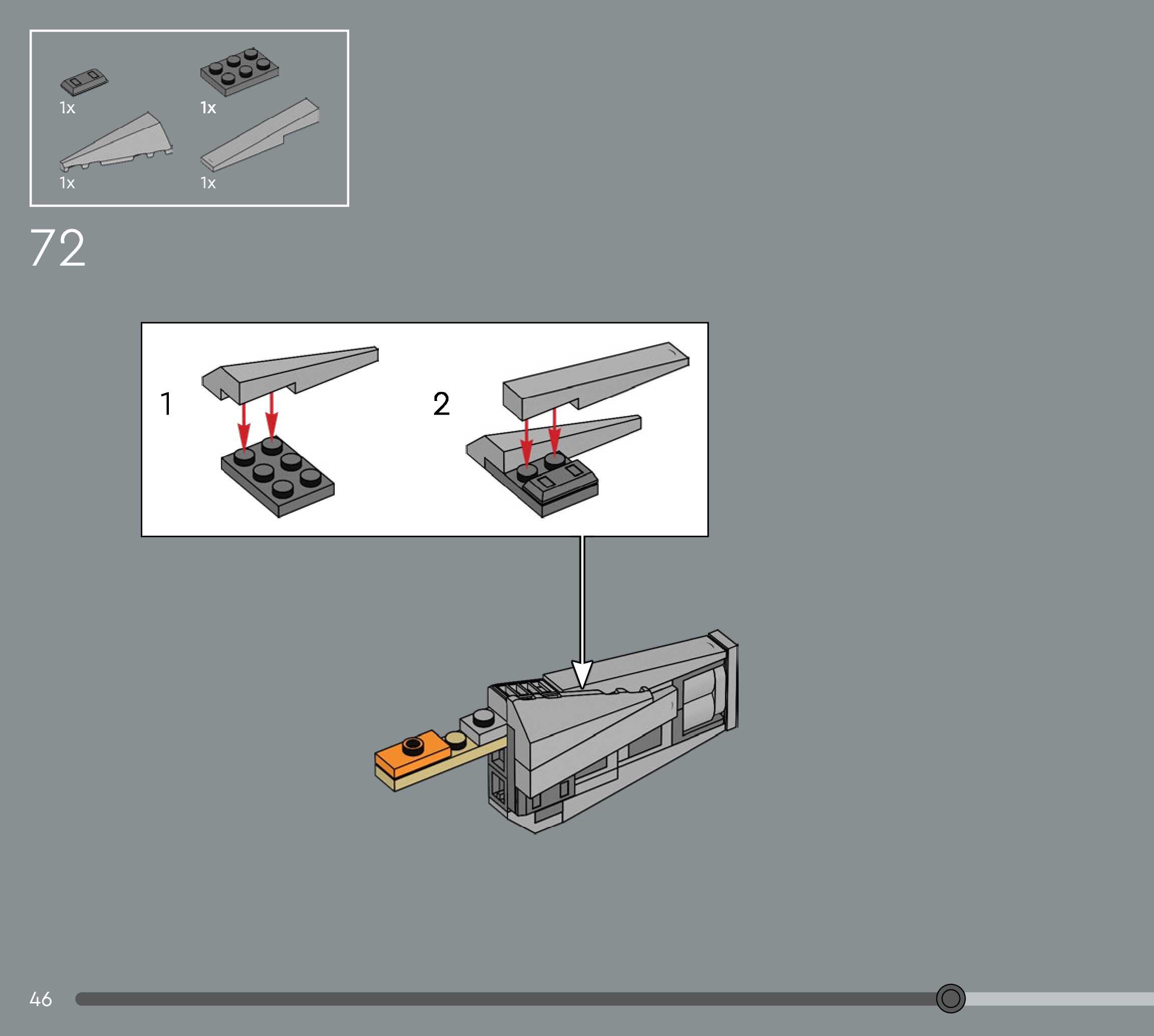 1x

1x

1x

1x

72

1

2

46