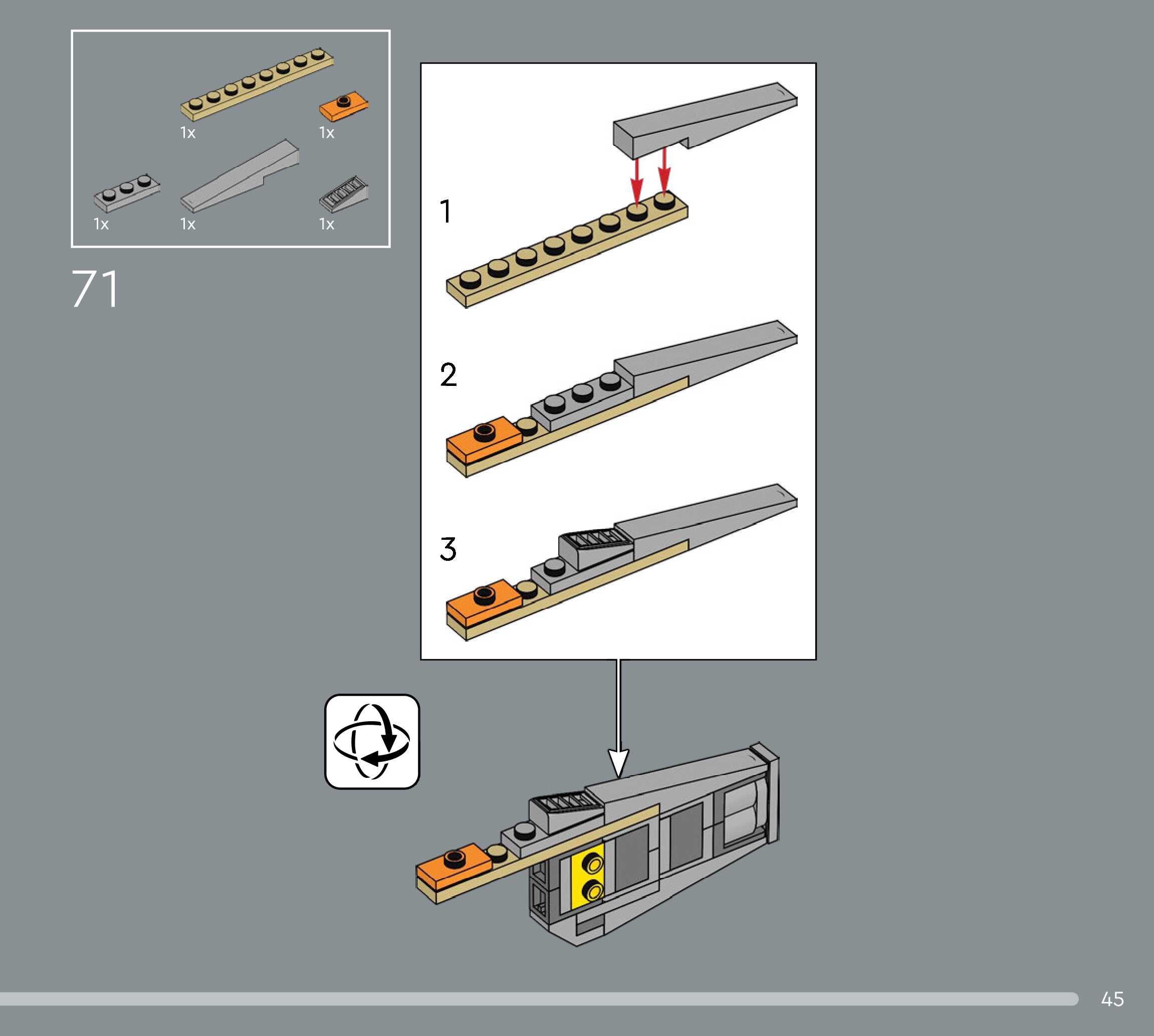 1x

1x

1x

1x

1x

71

1

2

3

45