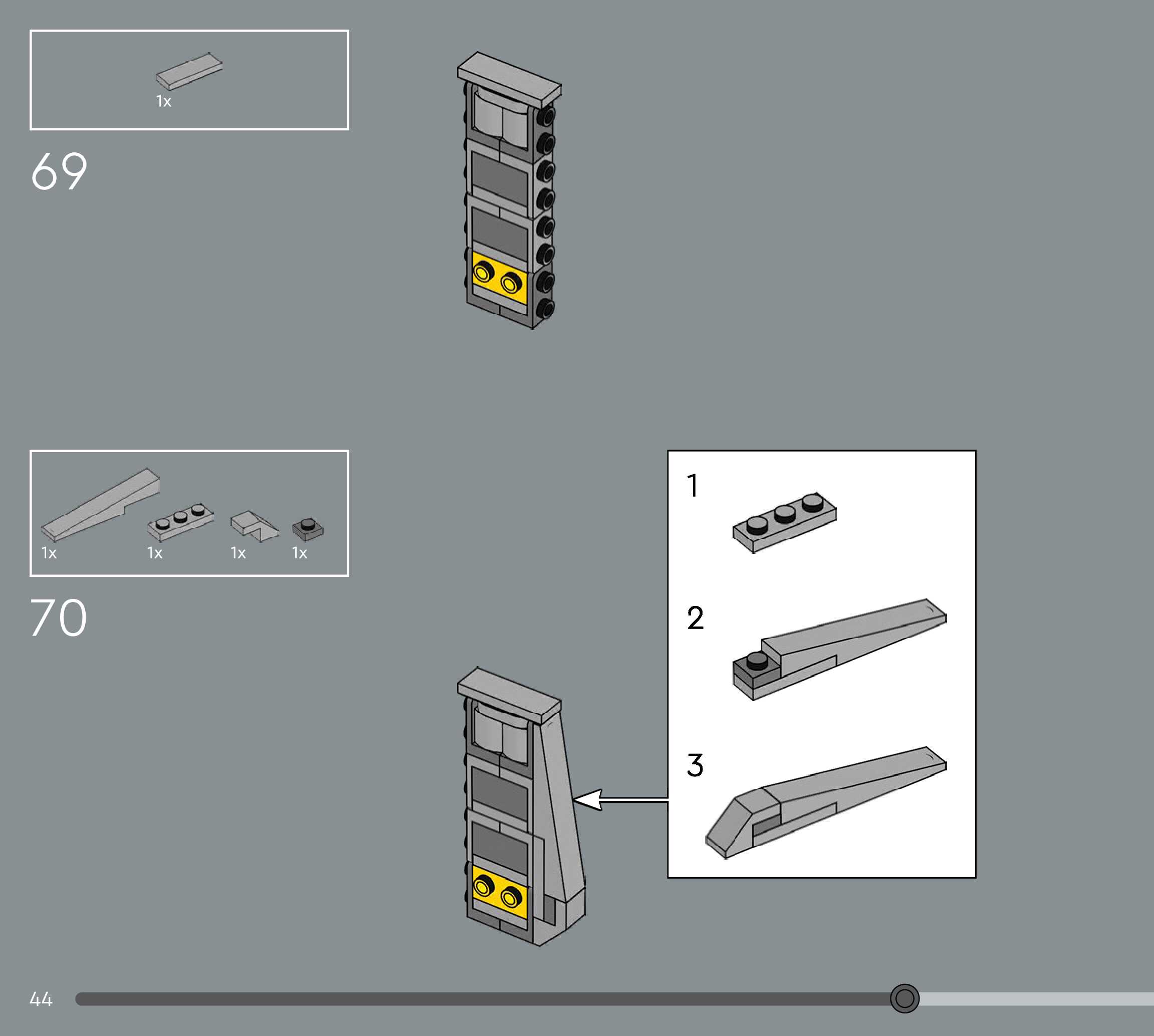 1x

69

1x 1x 1x 1x

70

1

2

3

44