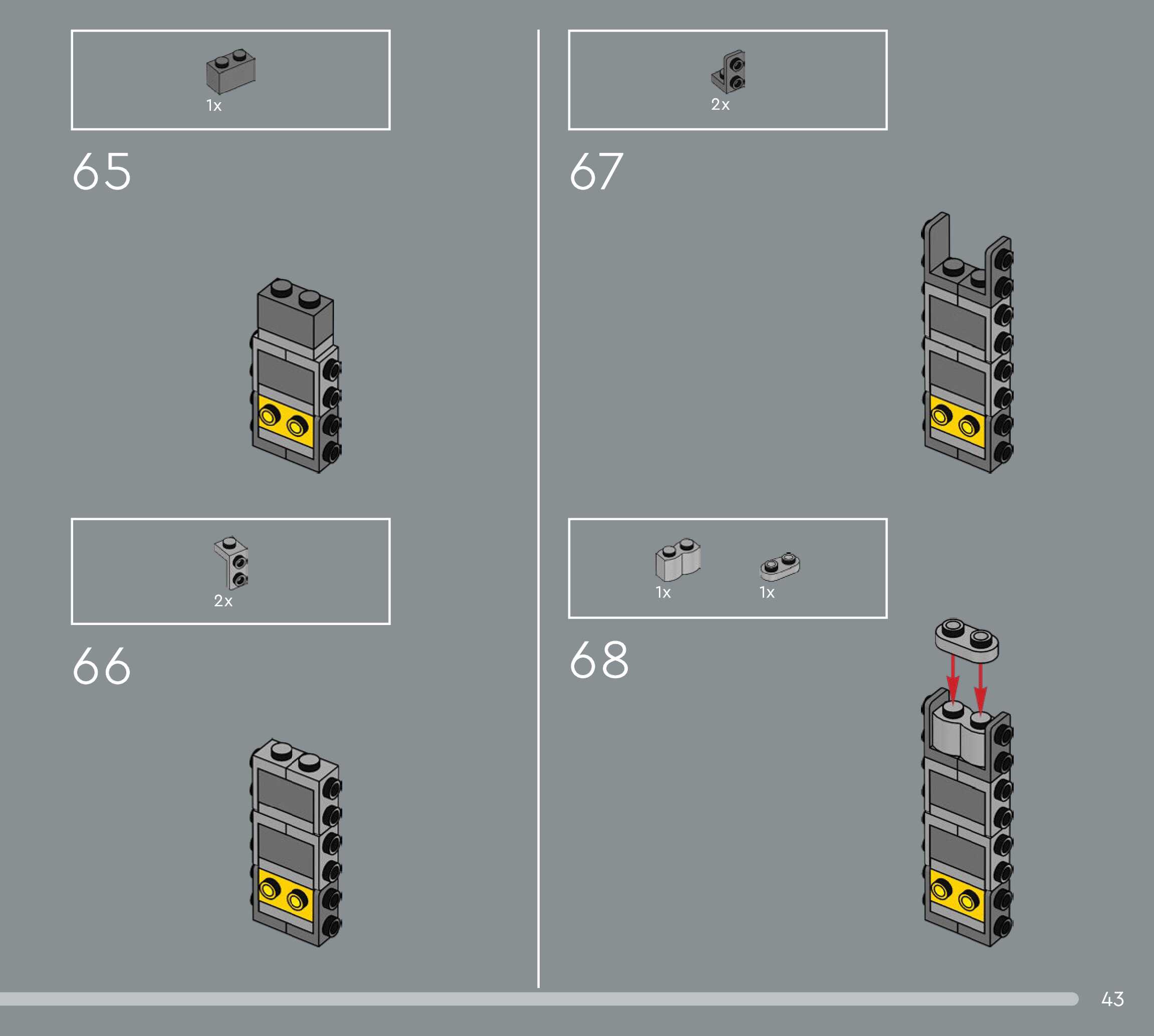 1x

65

2x

66

2x

67

1x 1x

68

43