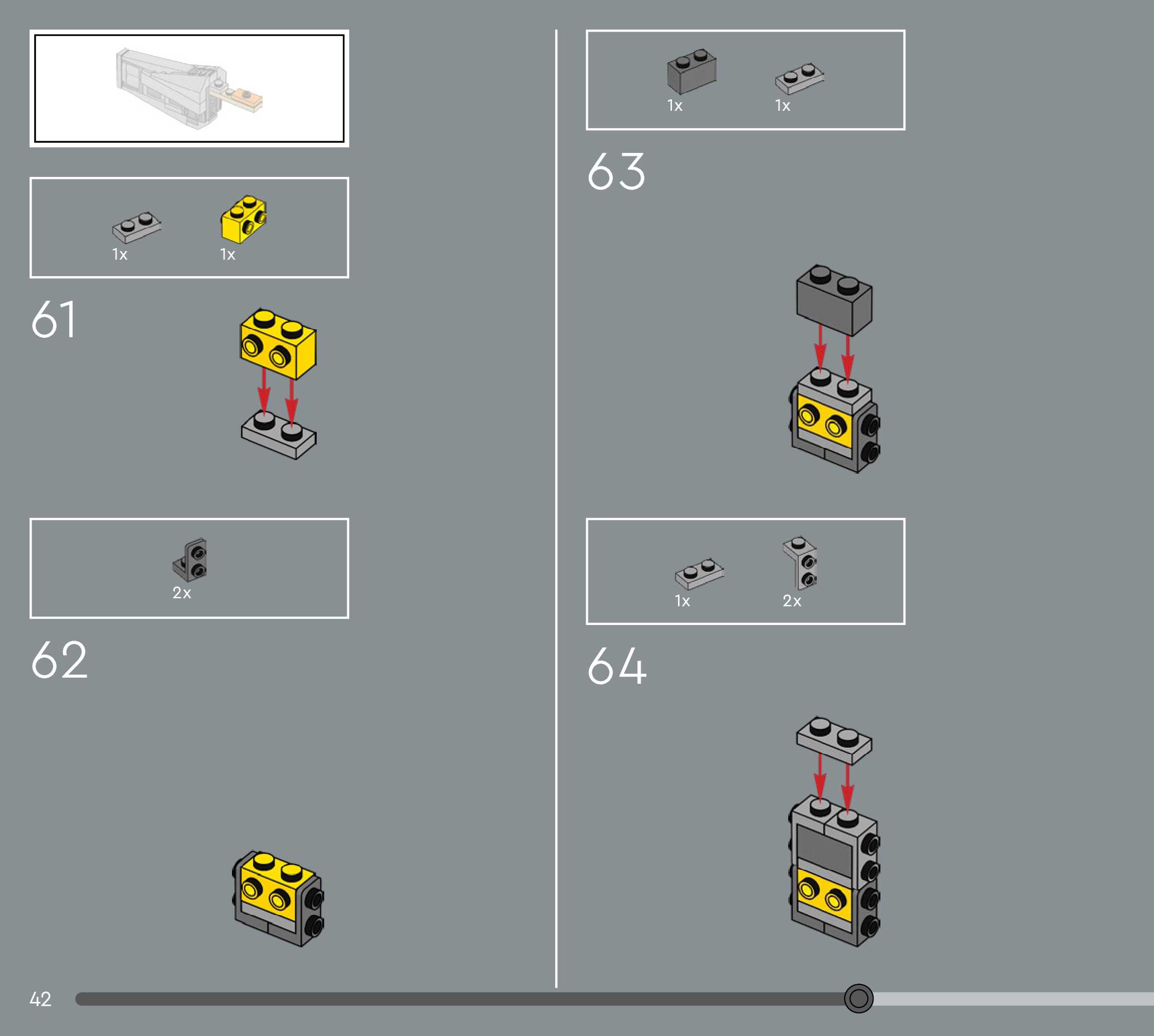 1x 1x

61

2x

62

1x 1x

63

1x 2x

64

42