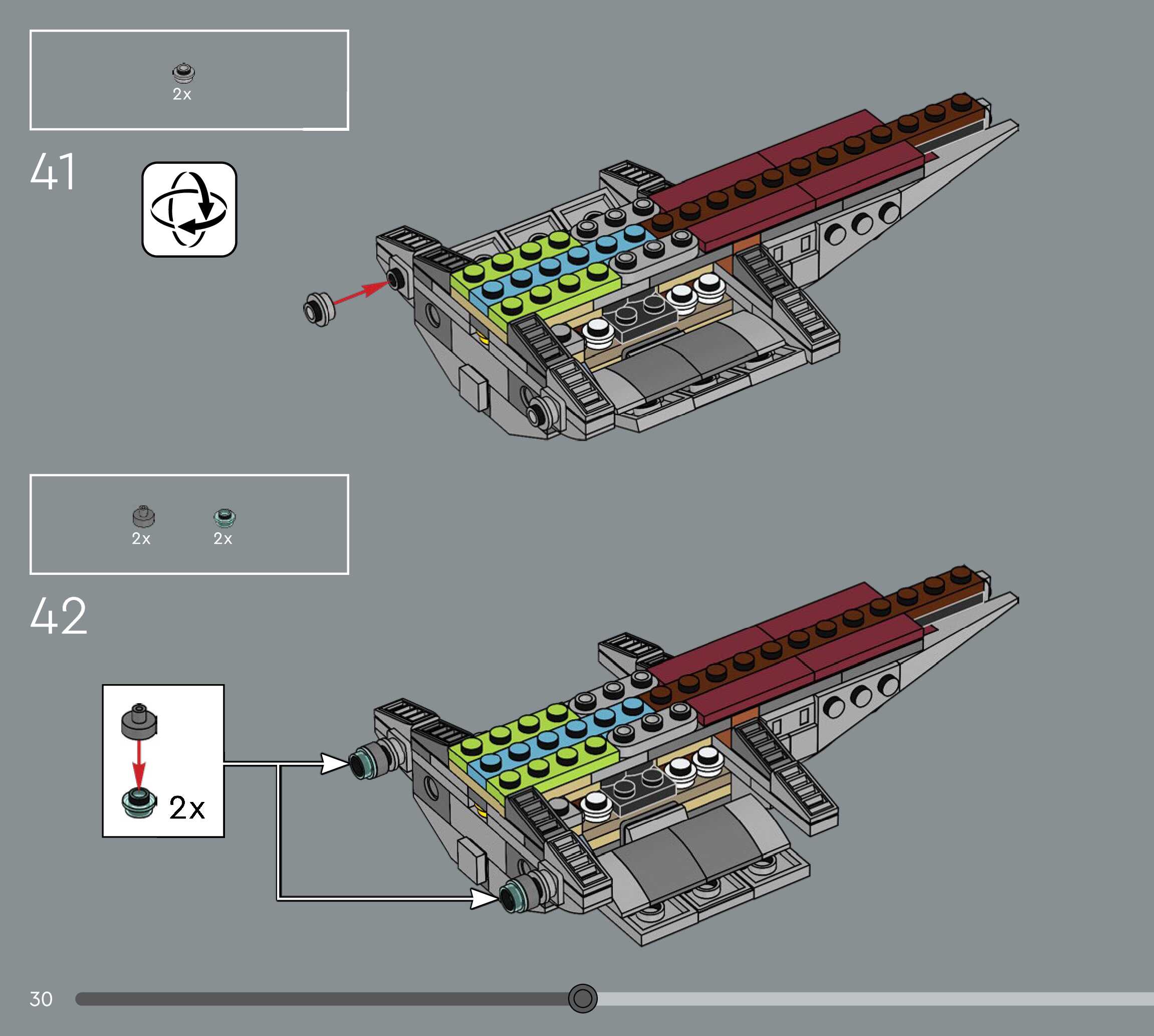 2x

41

2x
2x

42

2x

30