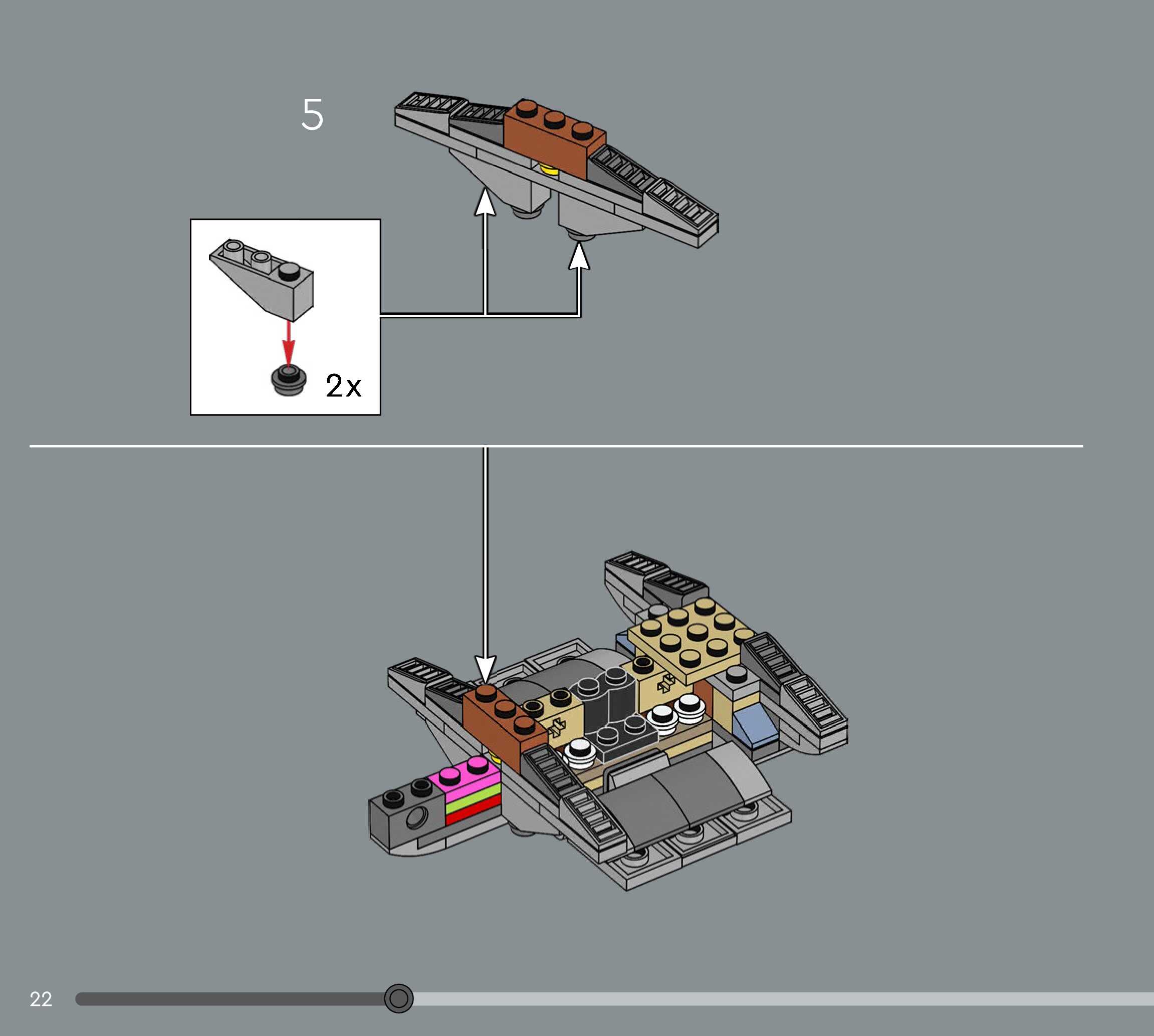 5

2x

22