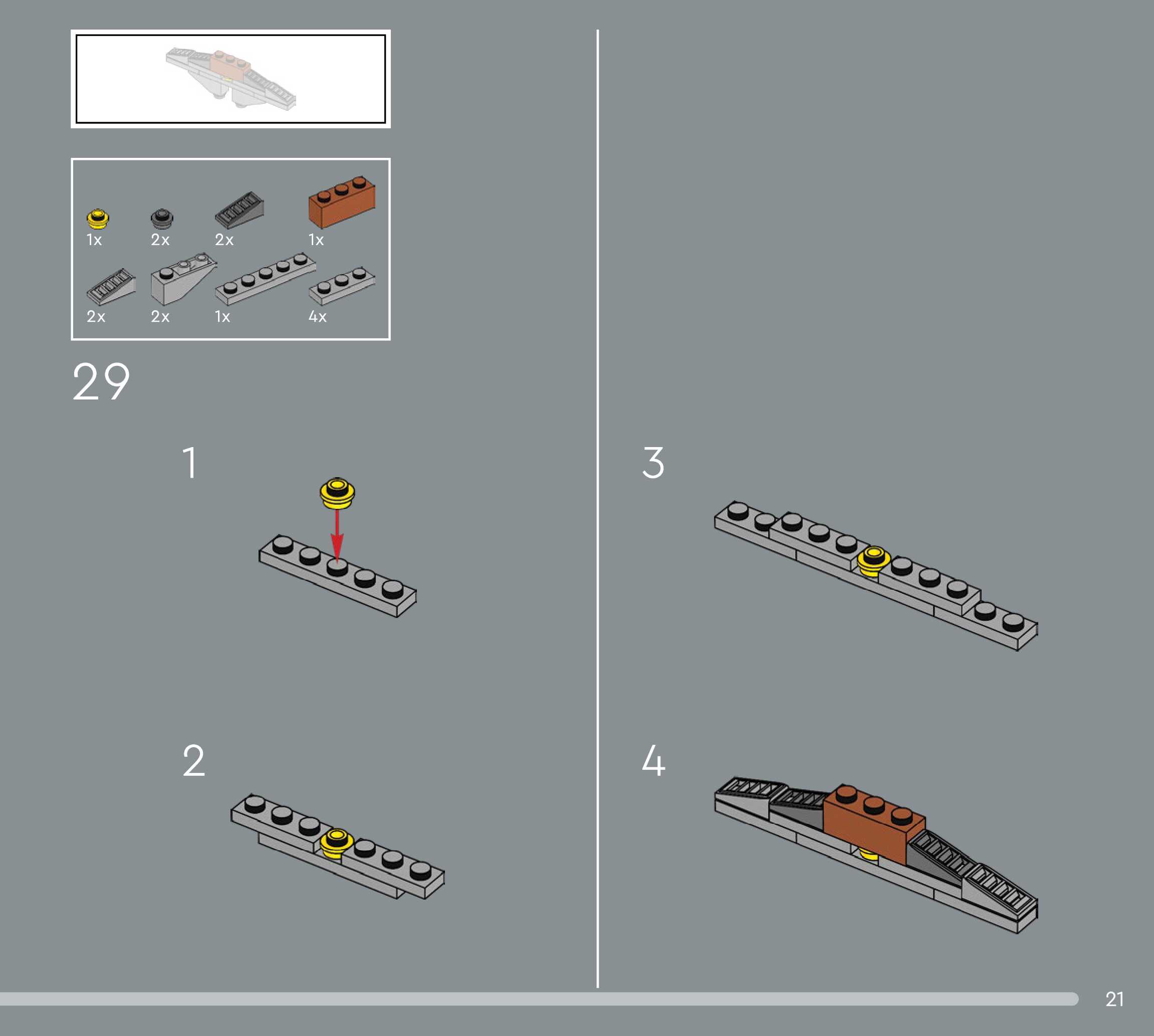 1x
2x
2x
1x
2x
2x
1x
4x

29

1

2

3

4

21