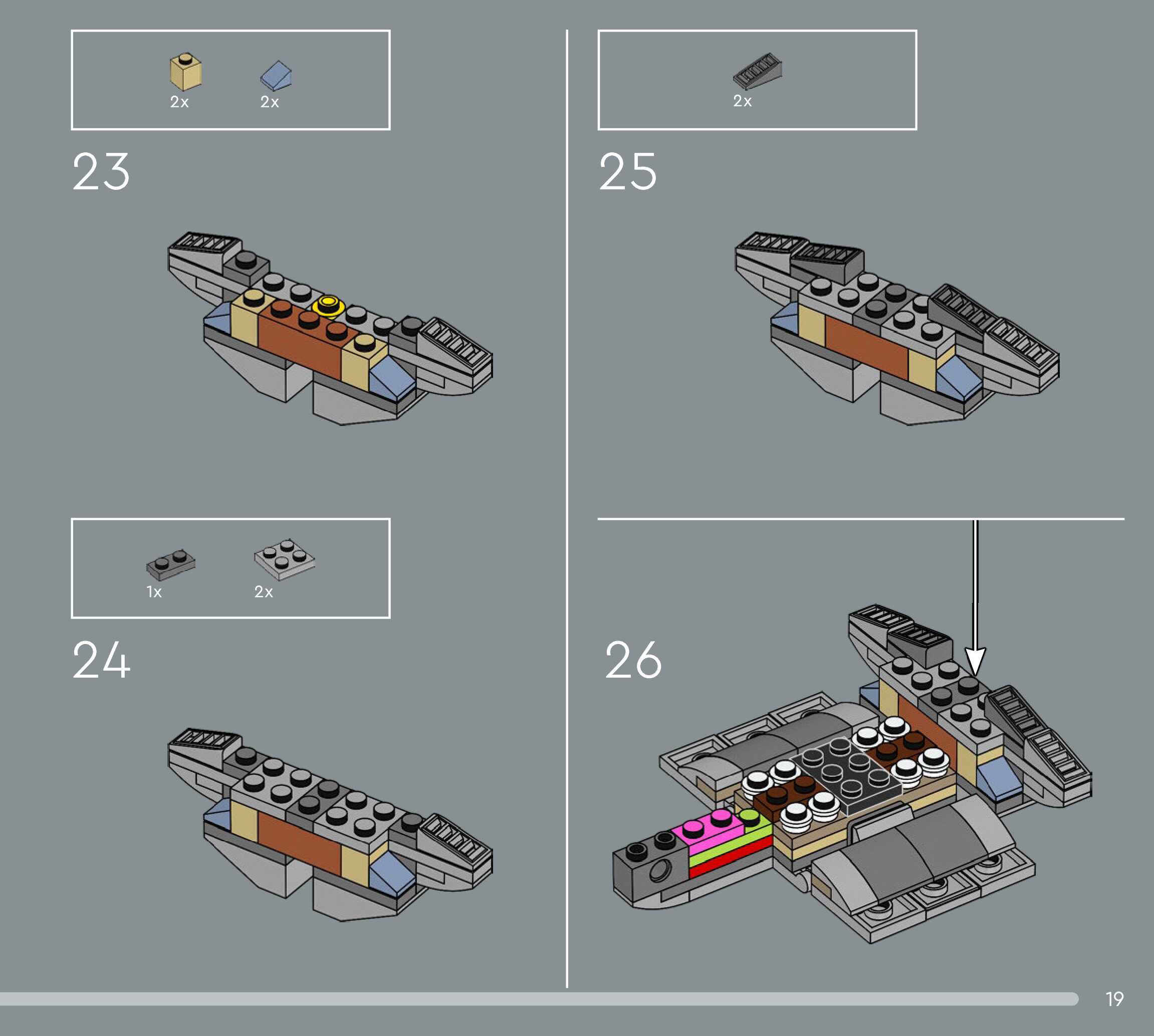 2x 2x

23

1x 2x

24

2x

25

26

19