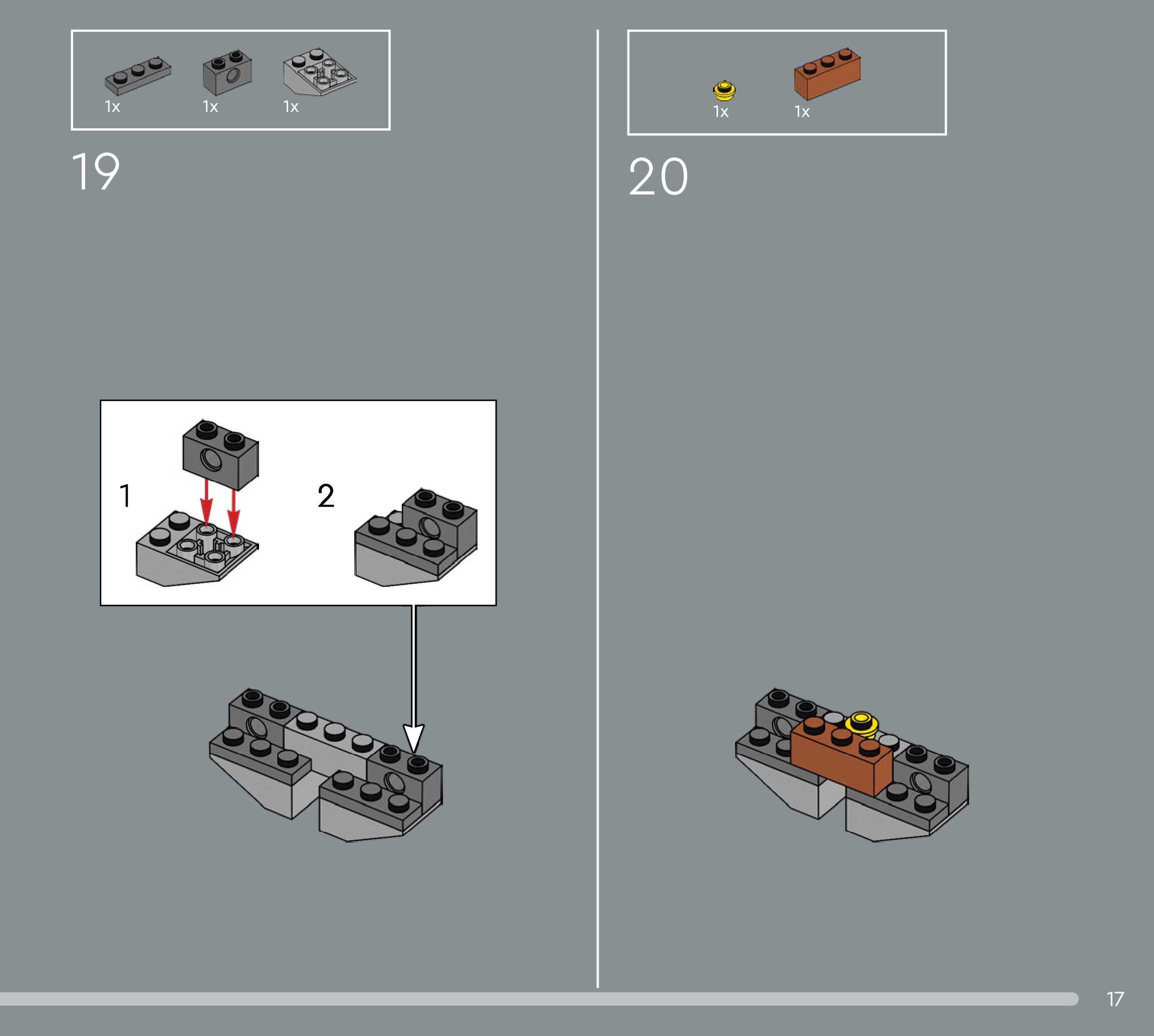 1x 1x 1x

19

1

2

1x 1x

20

17