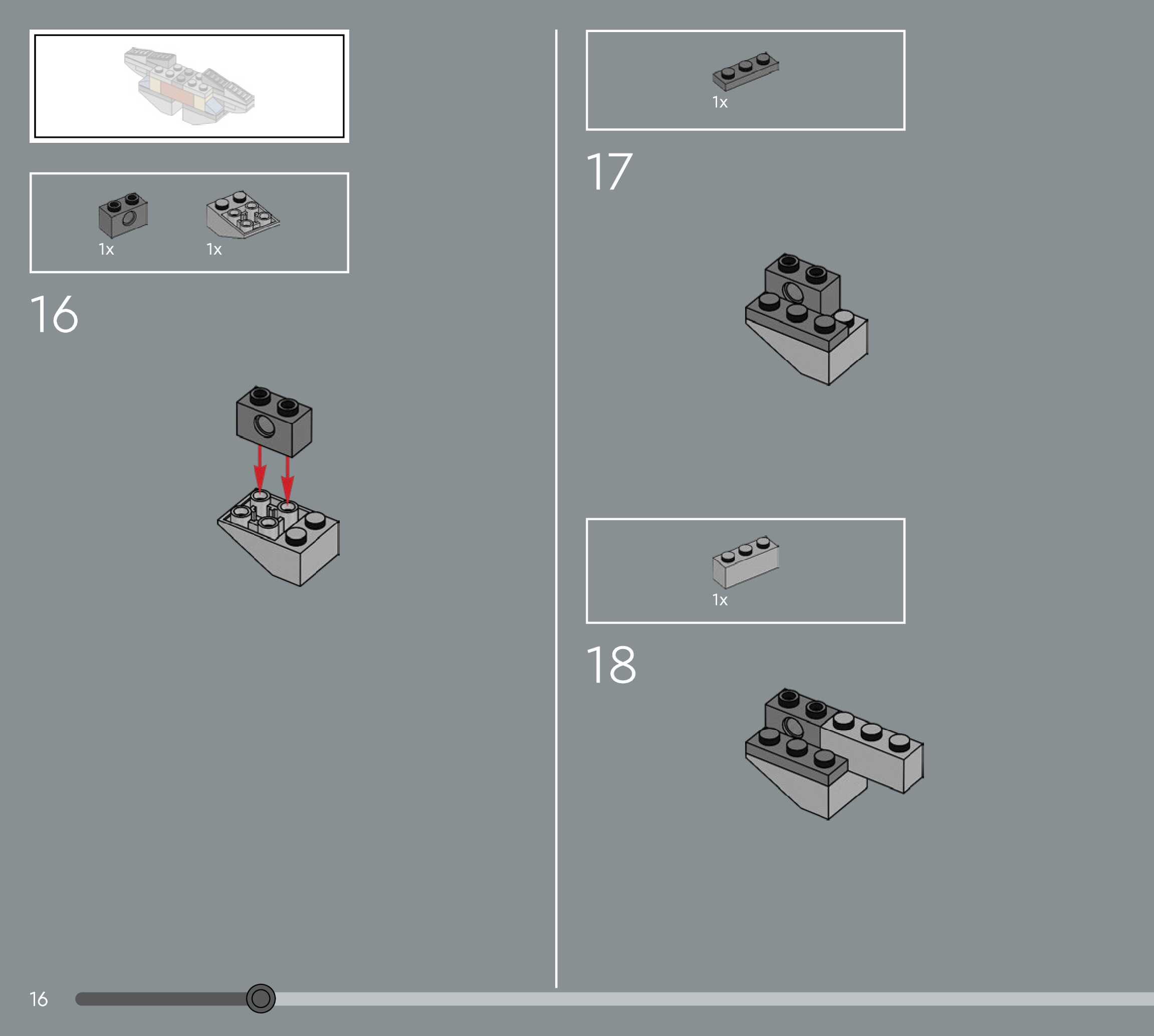 1x 1x

16

1x

17

1x

18

16