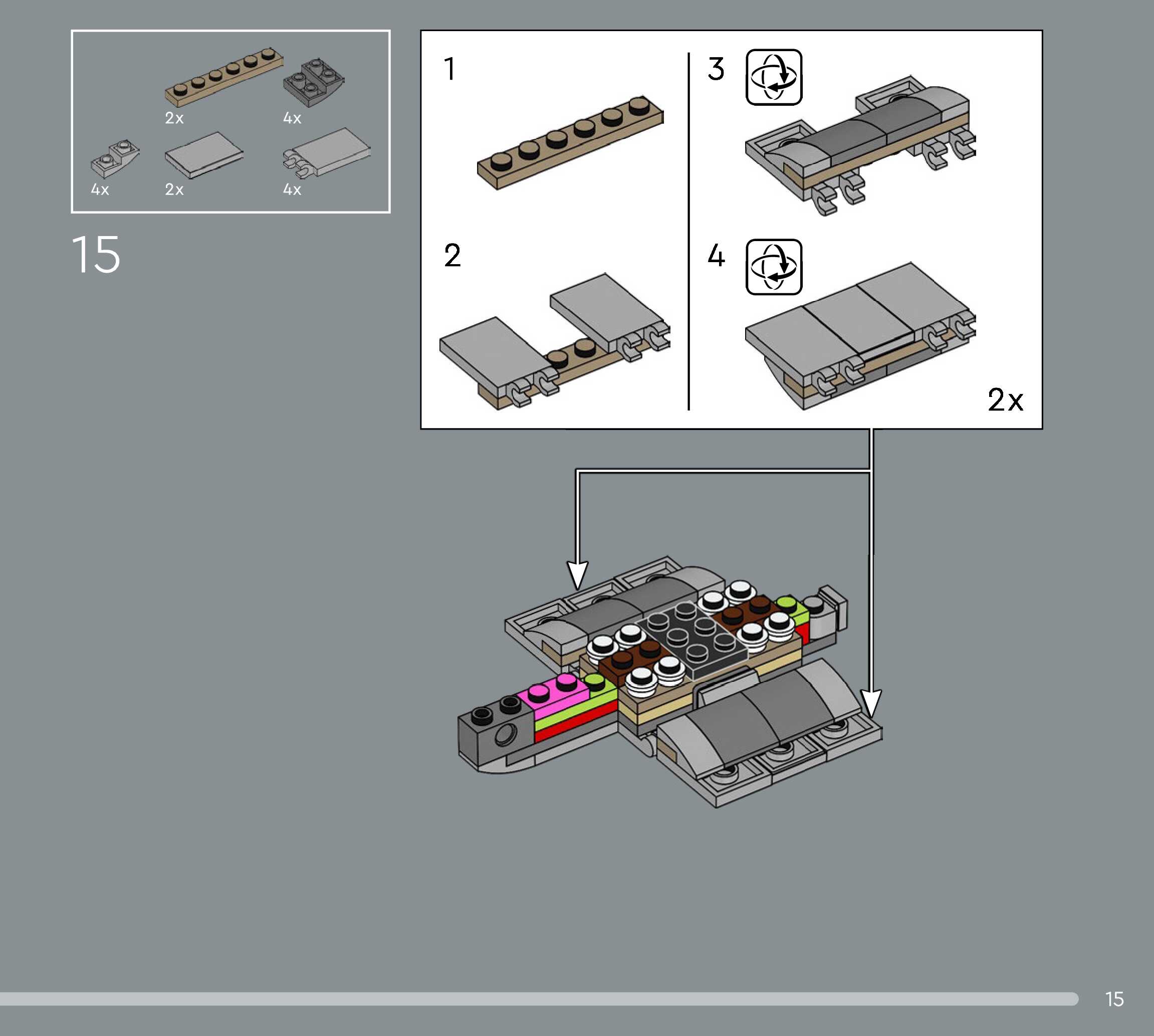 2x
4x
4x
2x
4x

15

1

2

3

4

2x

15