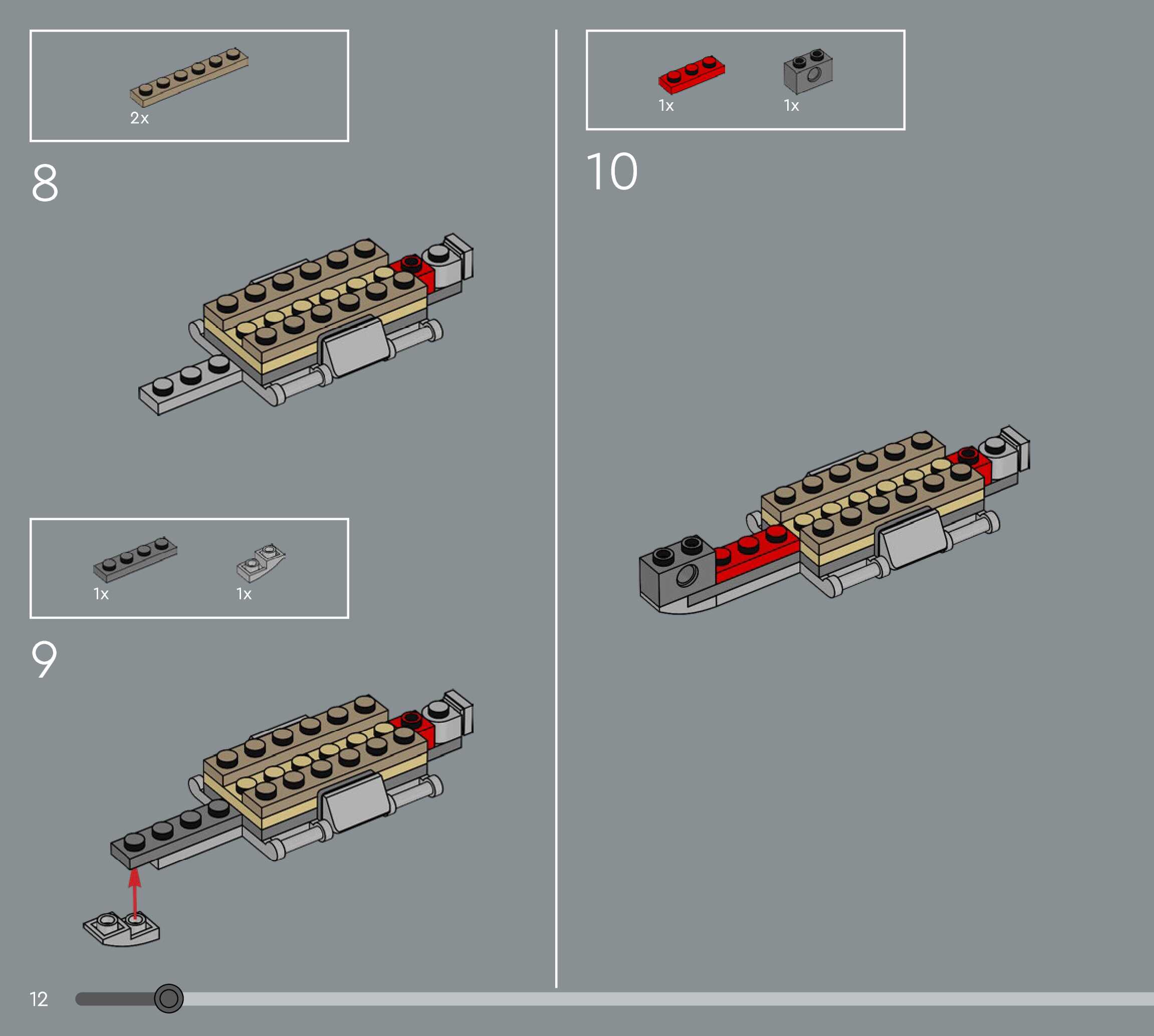 2x

8

1x

1x

9

1x

1x

10

12