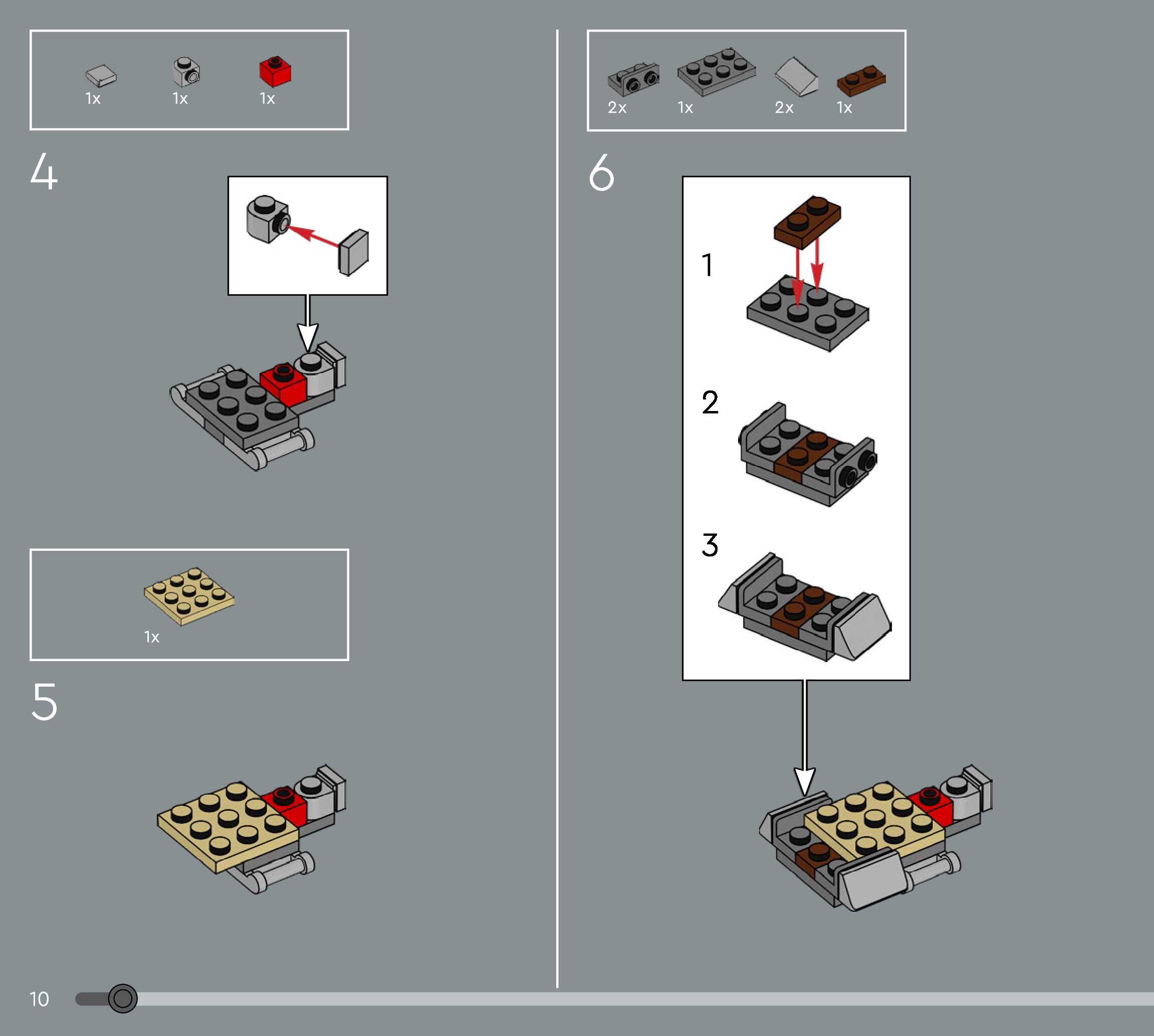 1x 1x 1x

4

1x

5

2x 1x 2x 1x

6

1

2

3

10