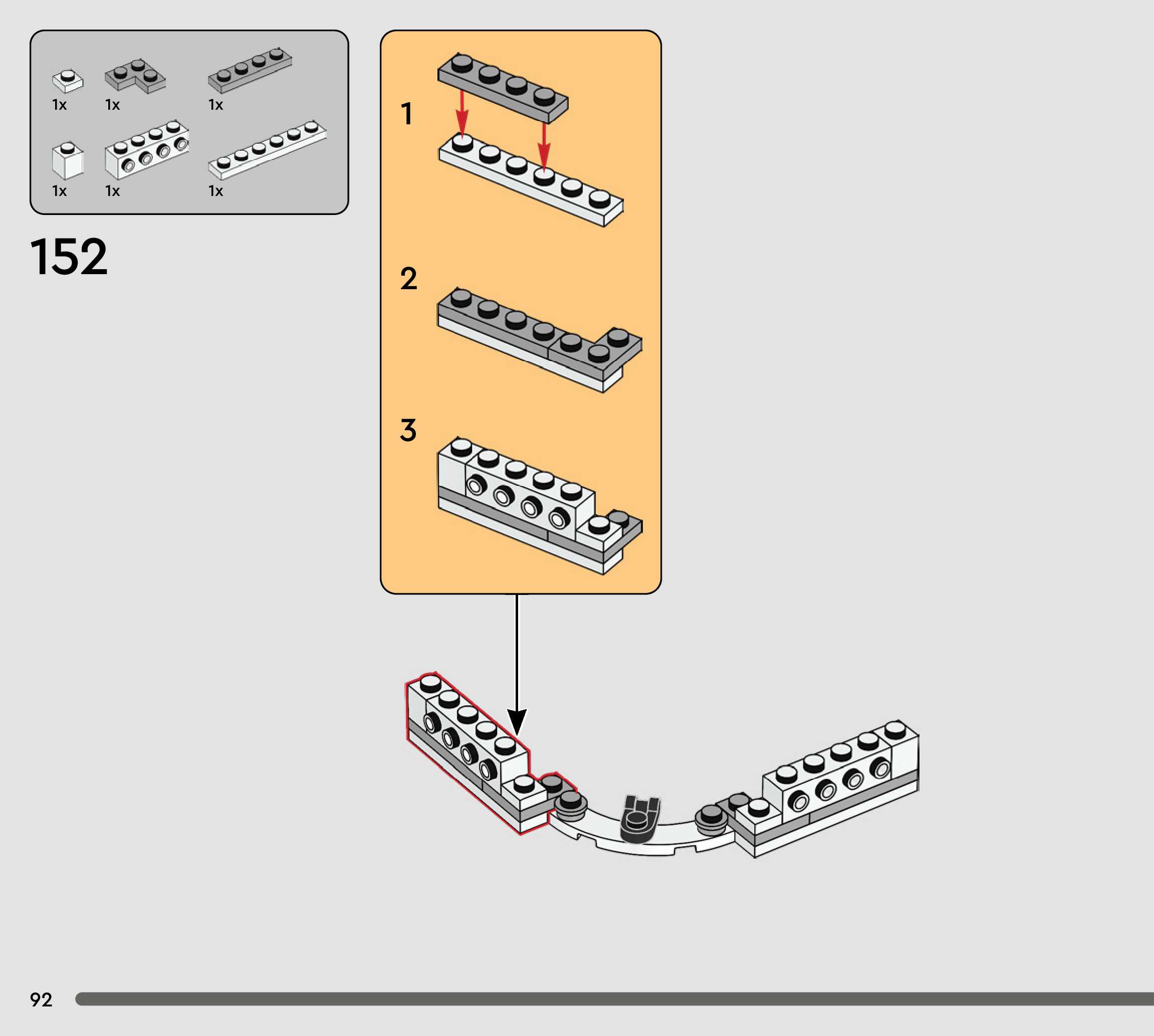 1x 1x 1x

1x 1x 1x

152

1

2

3

92