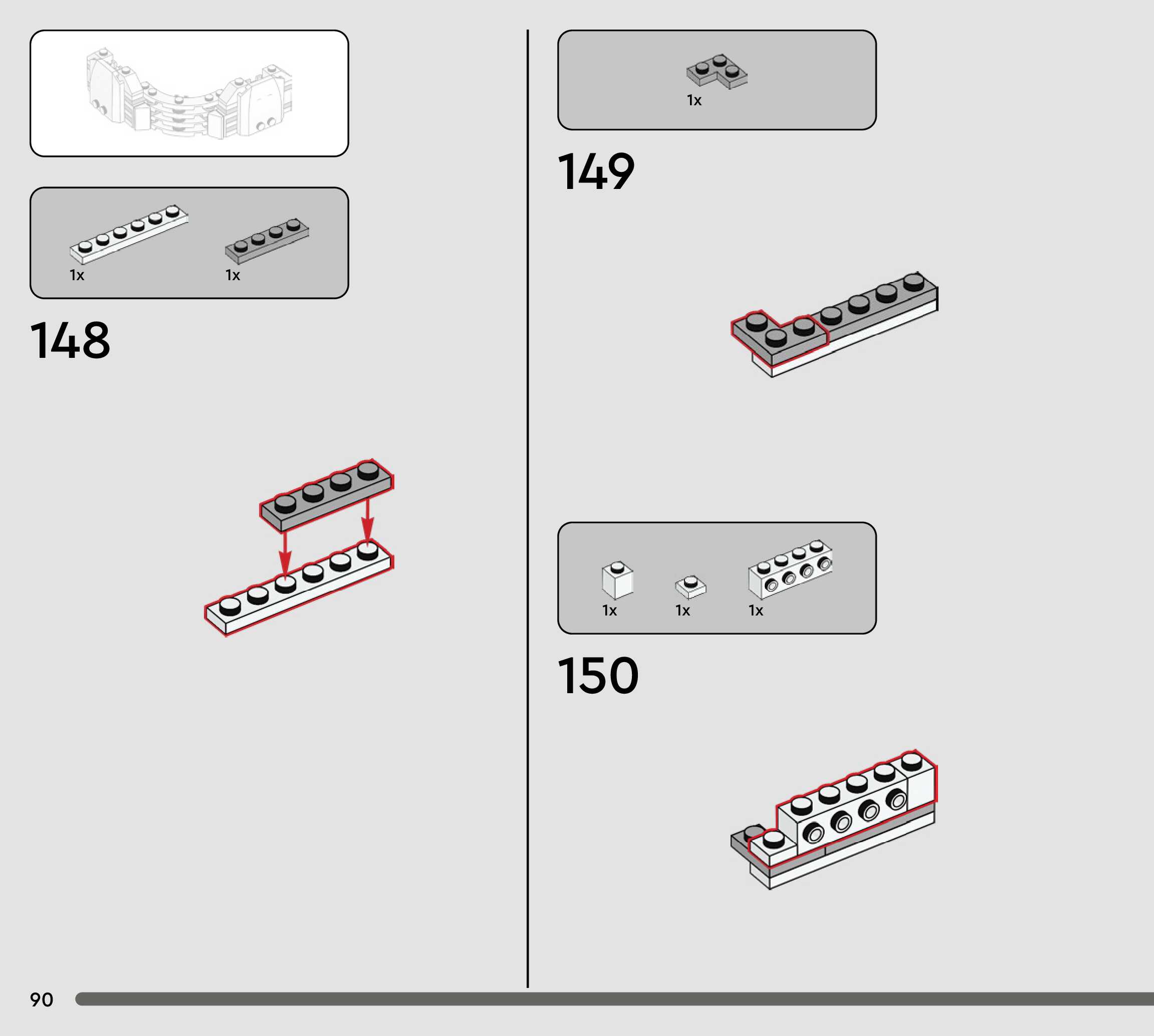 1x

1x

148

1x

149

1x

1x

1x

150

90