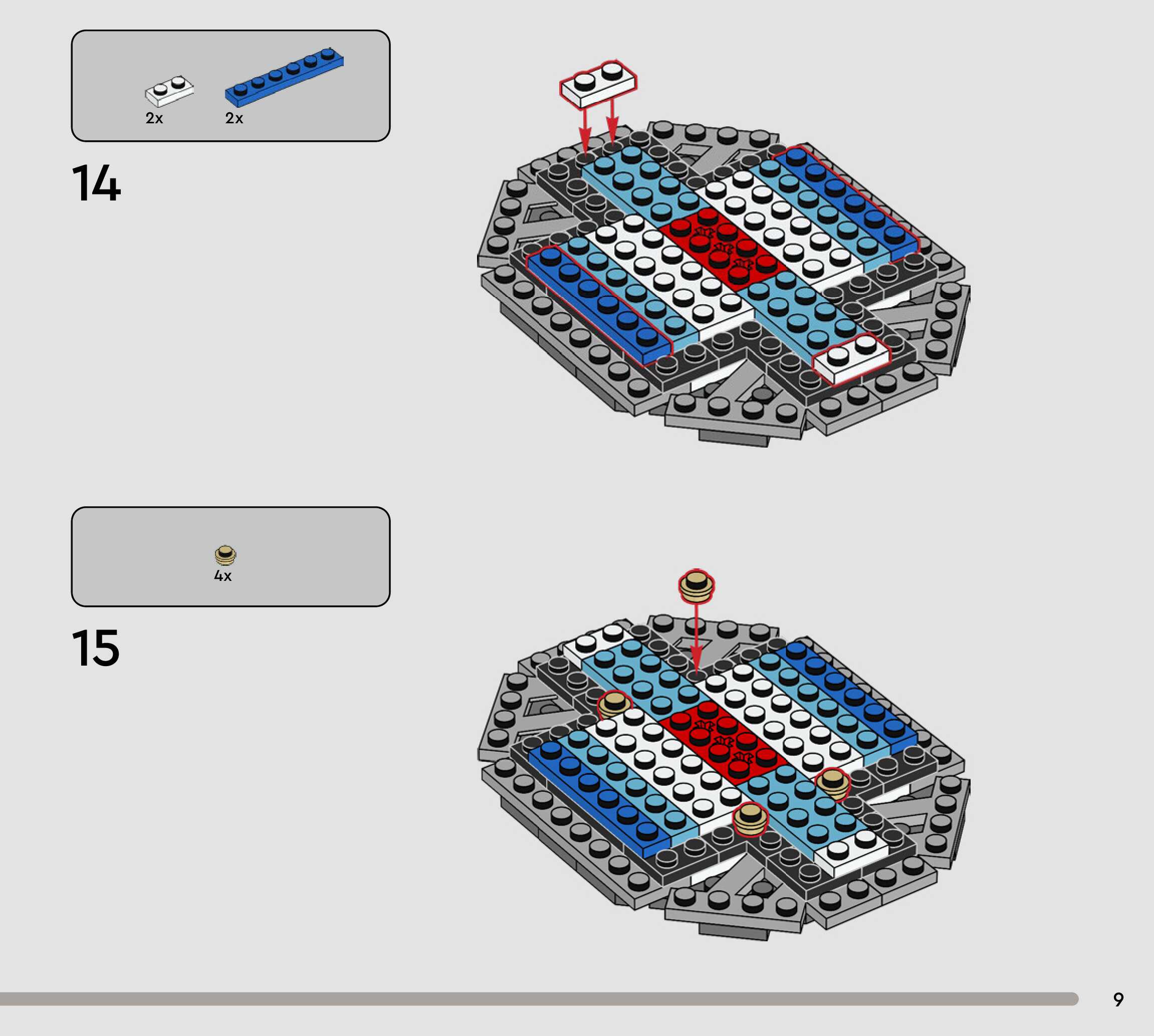 2x 2x

14

4x

15

9