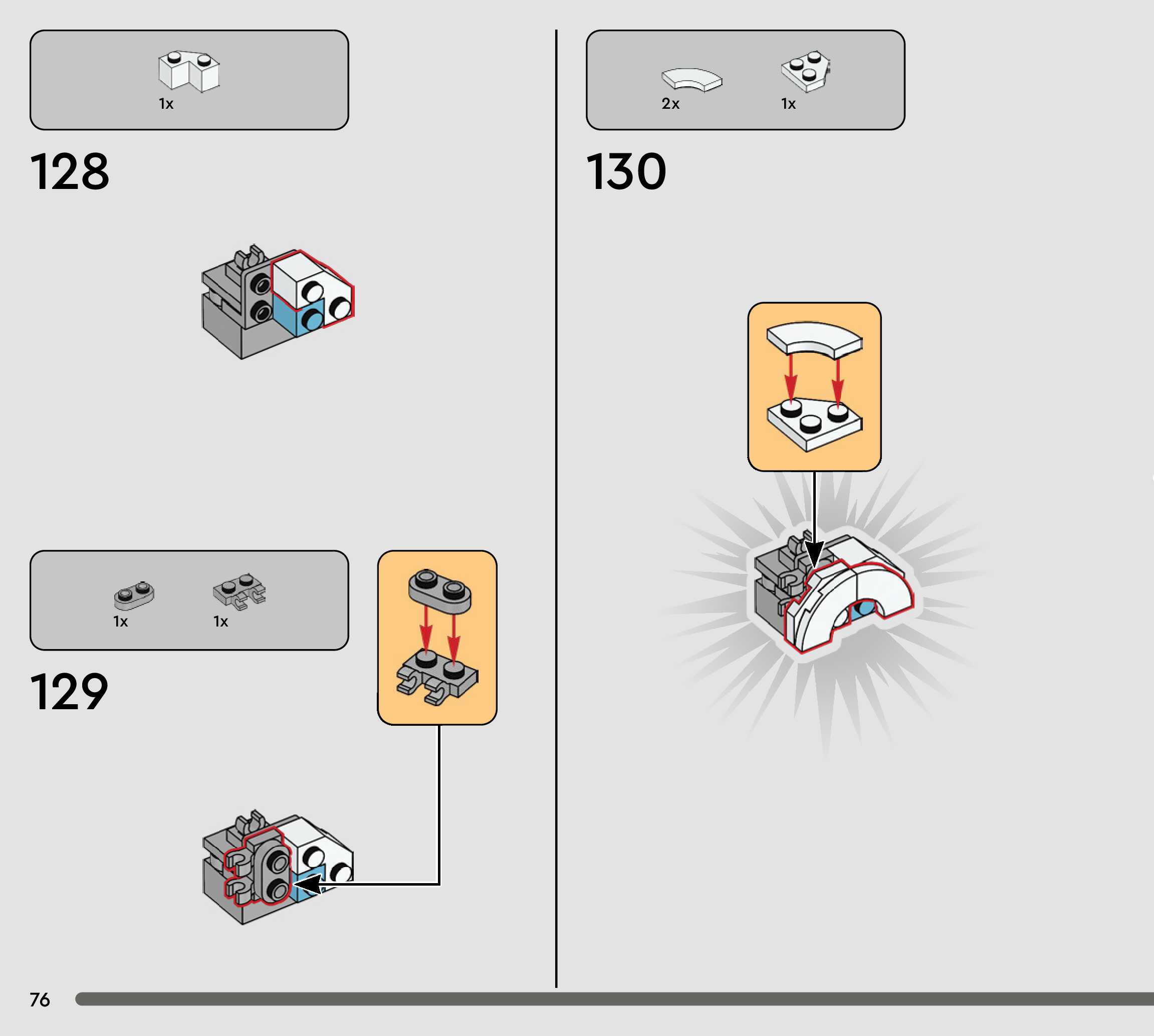 1x

128

1x 1x

129

2x 1x

130

76