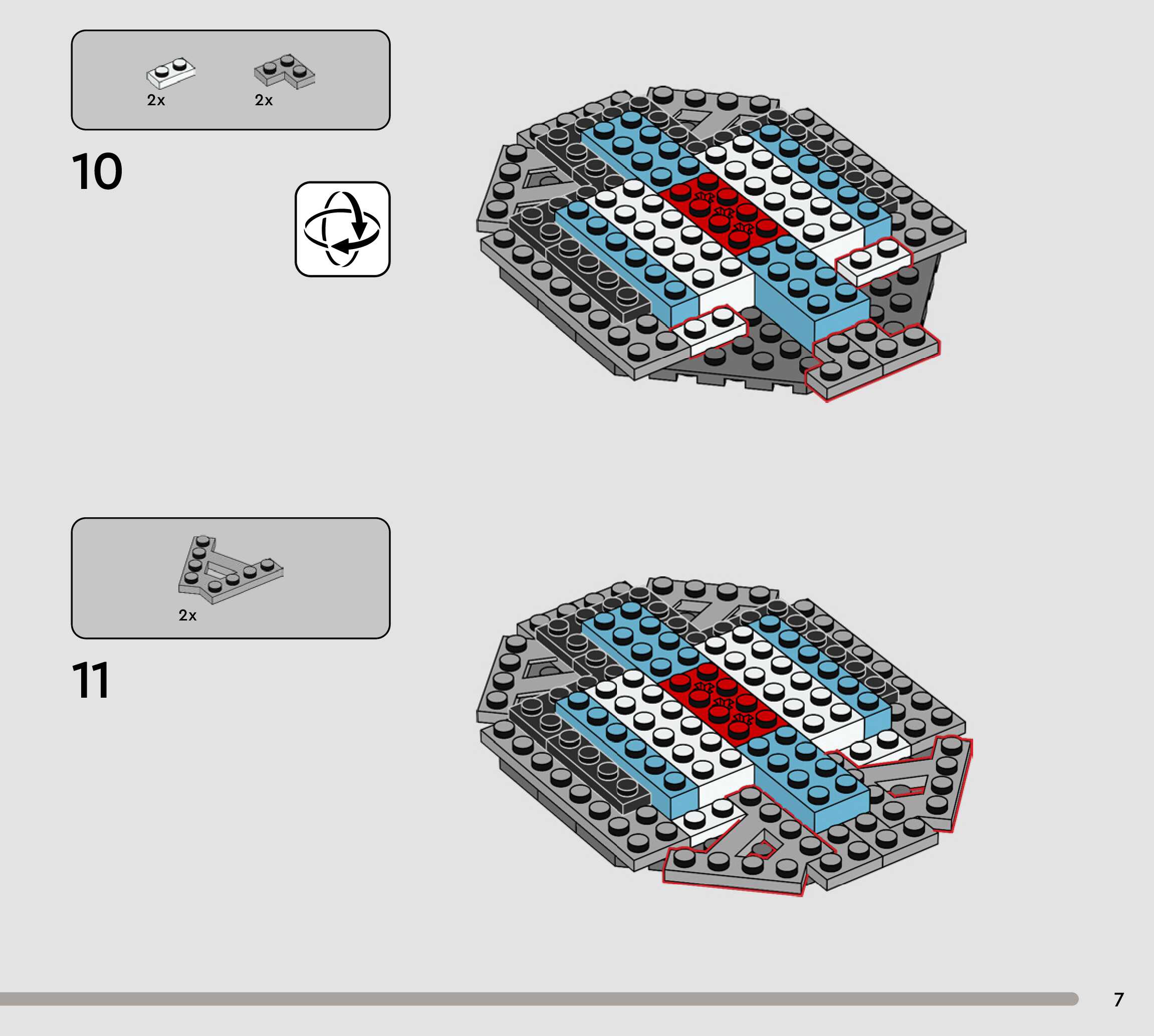 2x 2x

10

2x

11

7