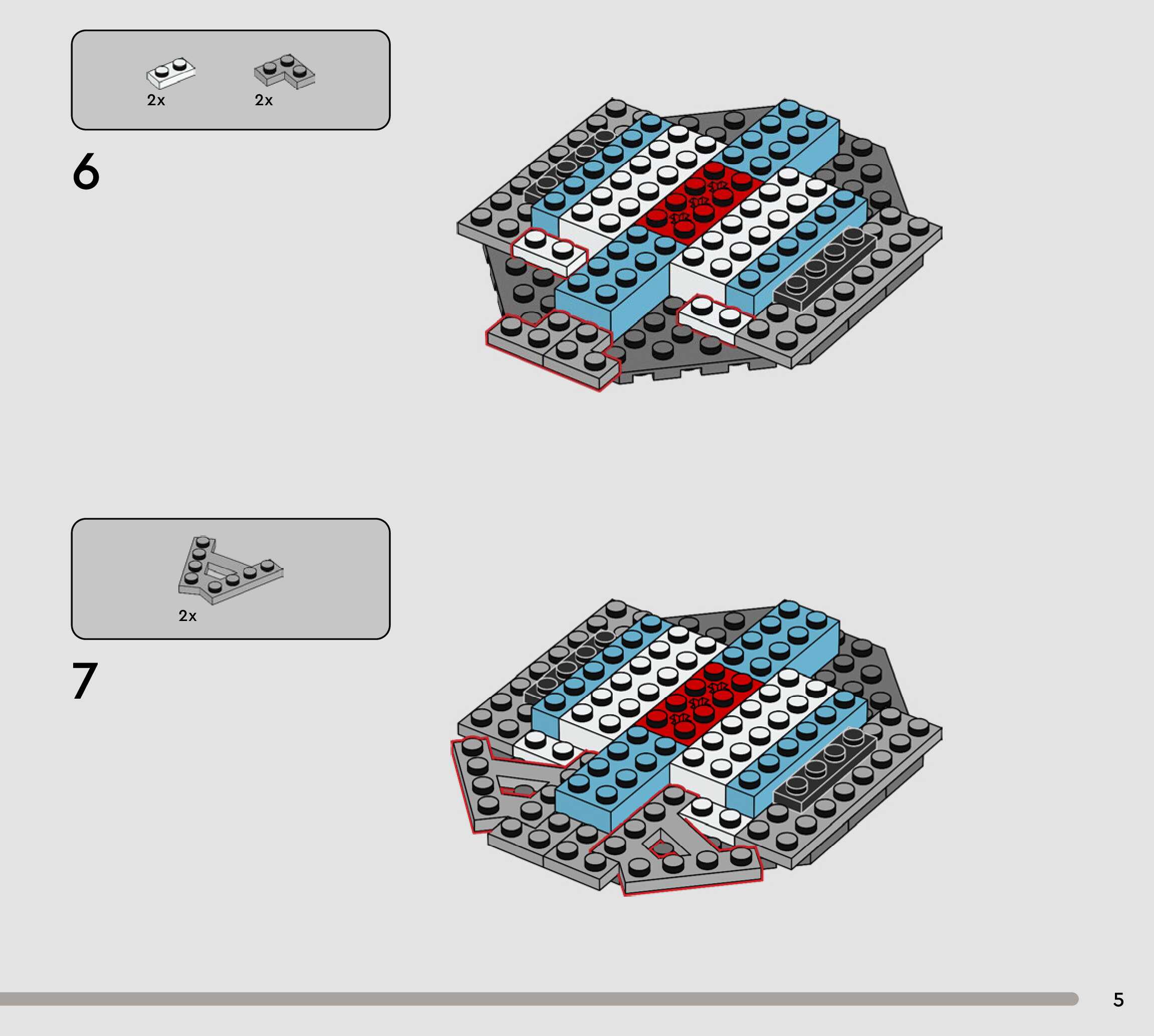 2x 2x

6

2x

7

5