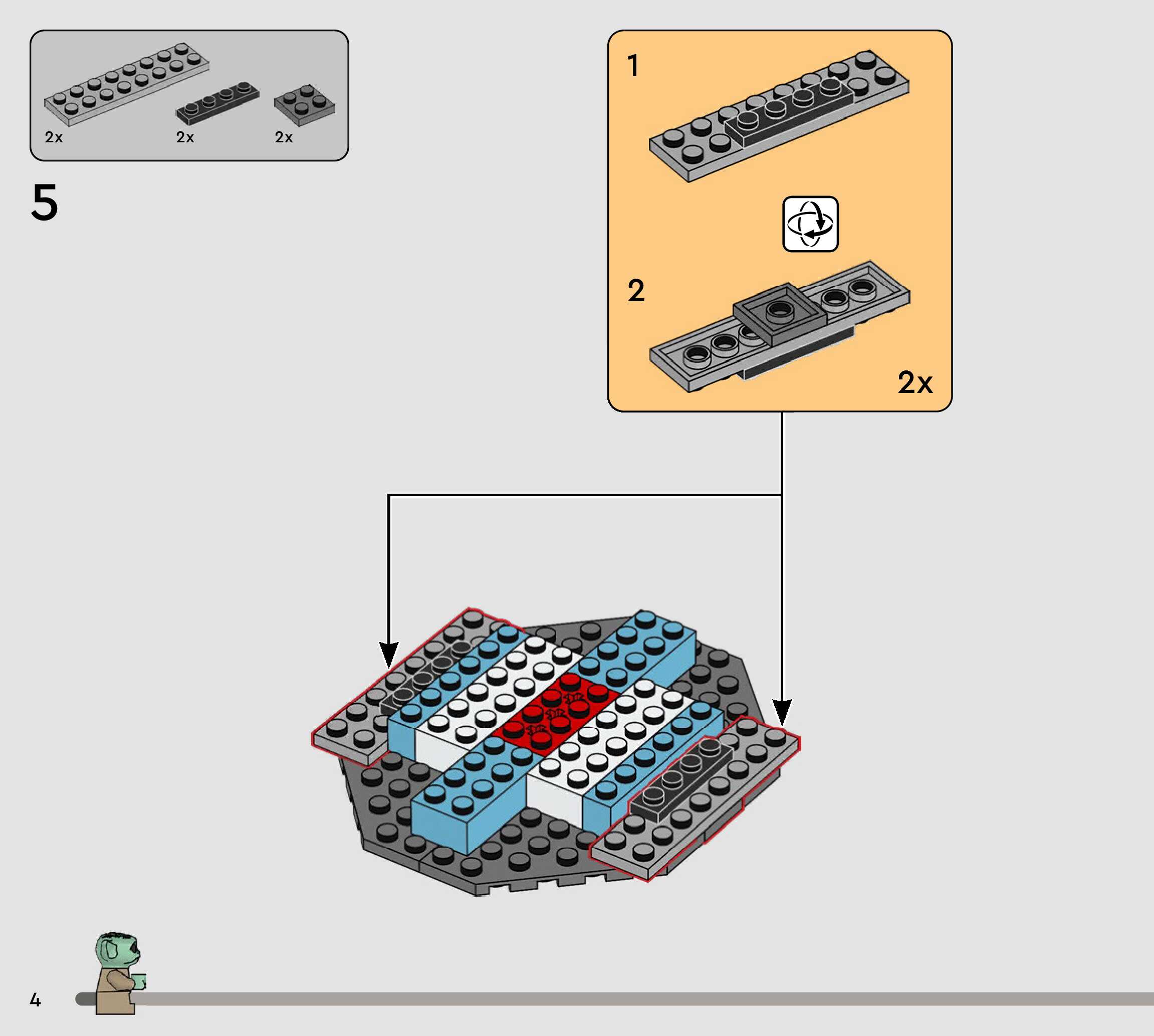 2x
2x
2x

5

1

2

2x

4