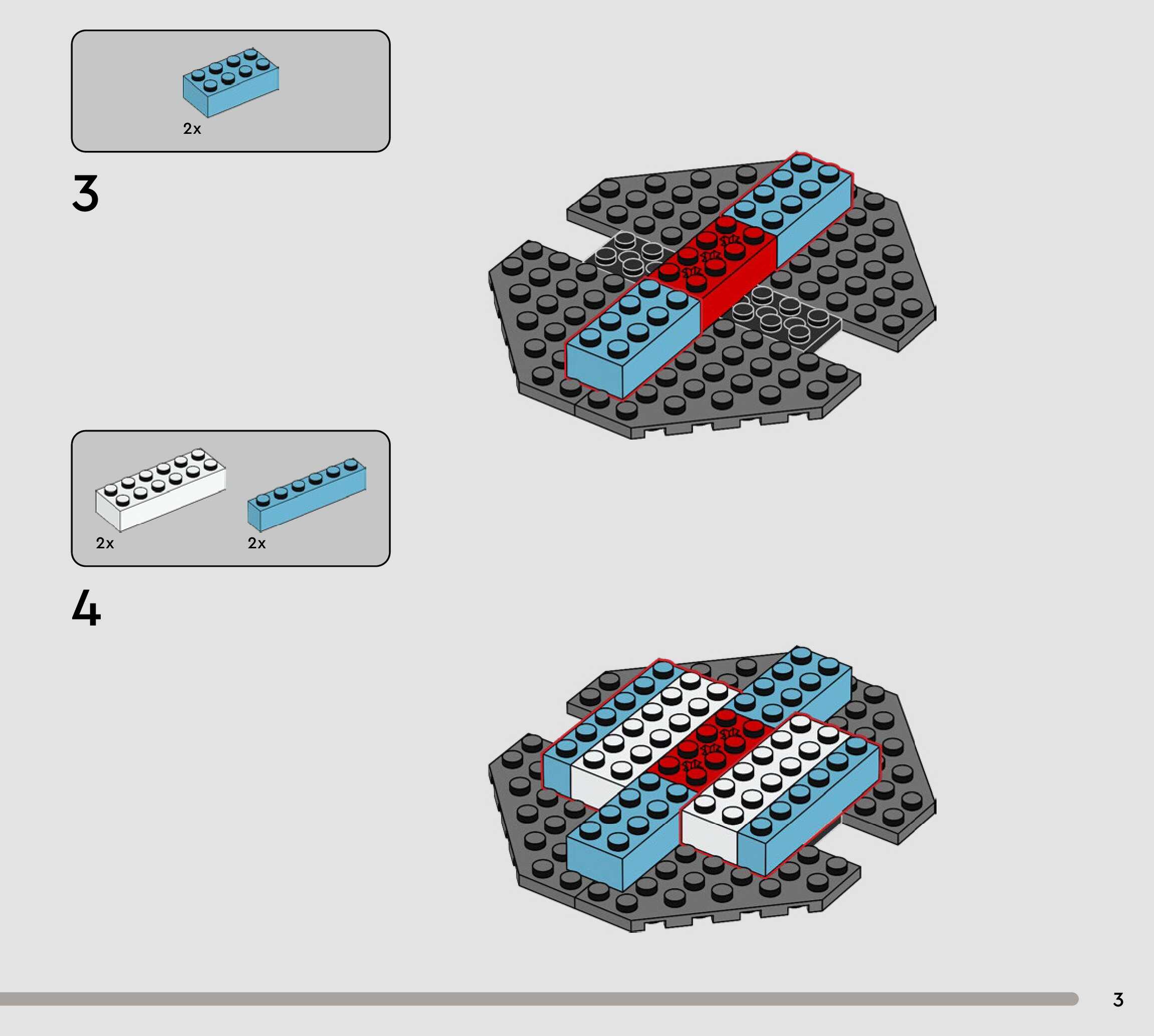 2x

3

2x

2x

4

3