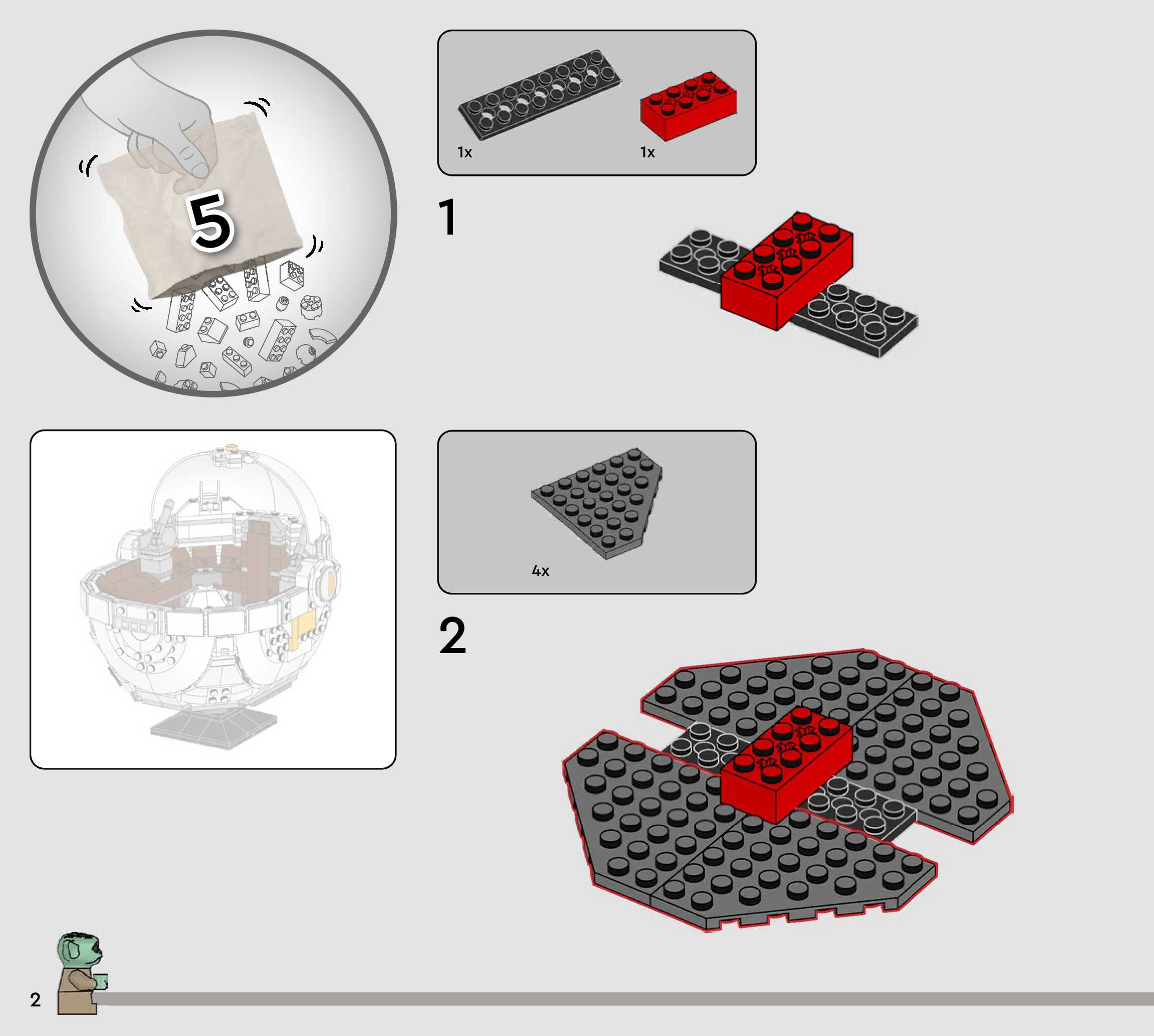 5

1x

1x

1

4x

2

2