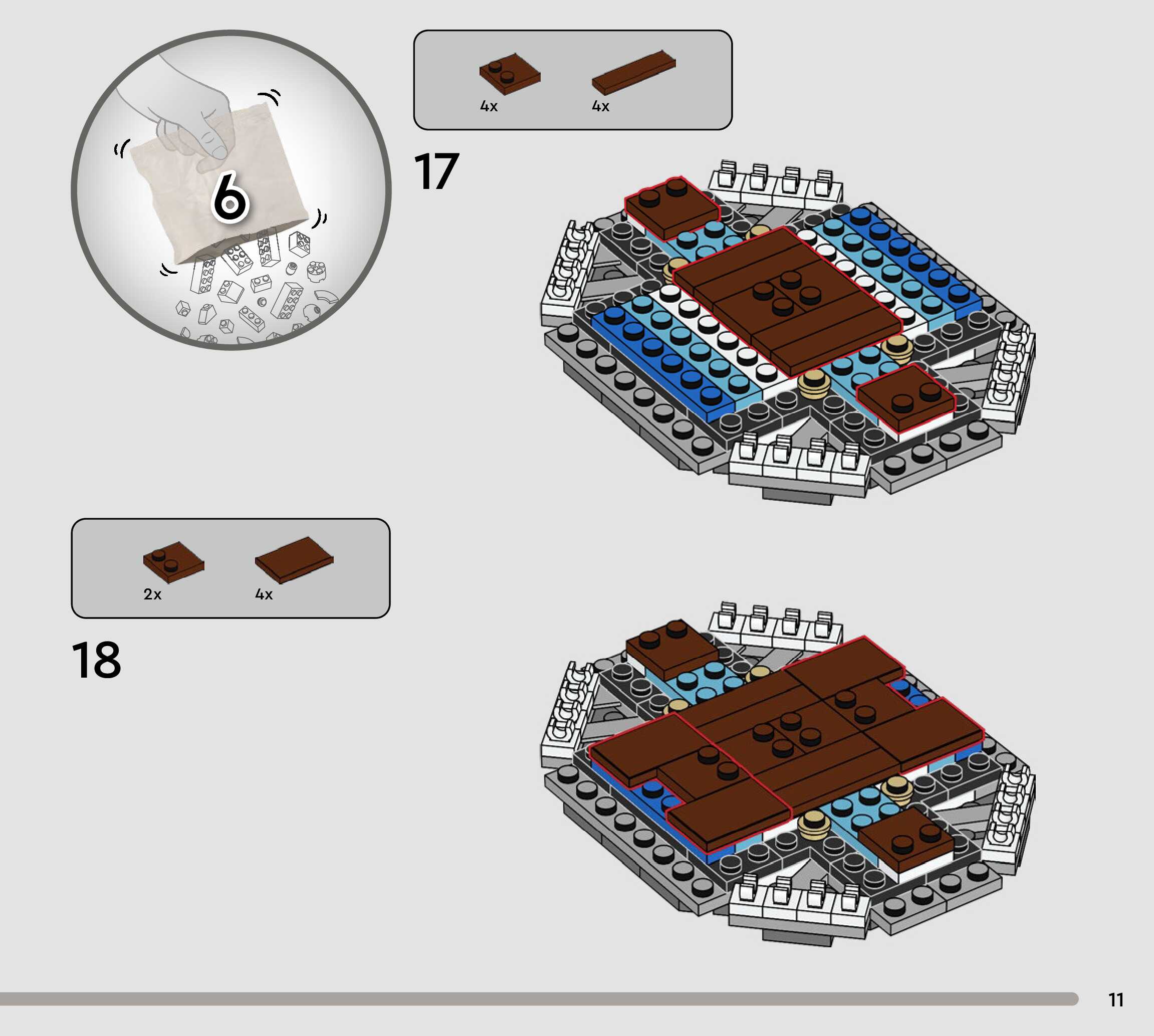 6

4x
4x

17

2x
4x

18

11