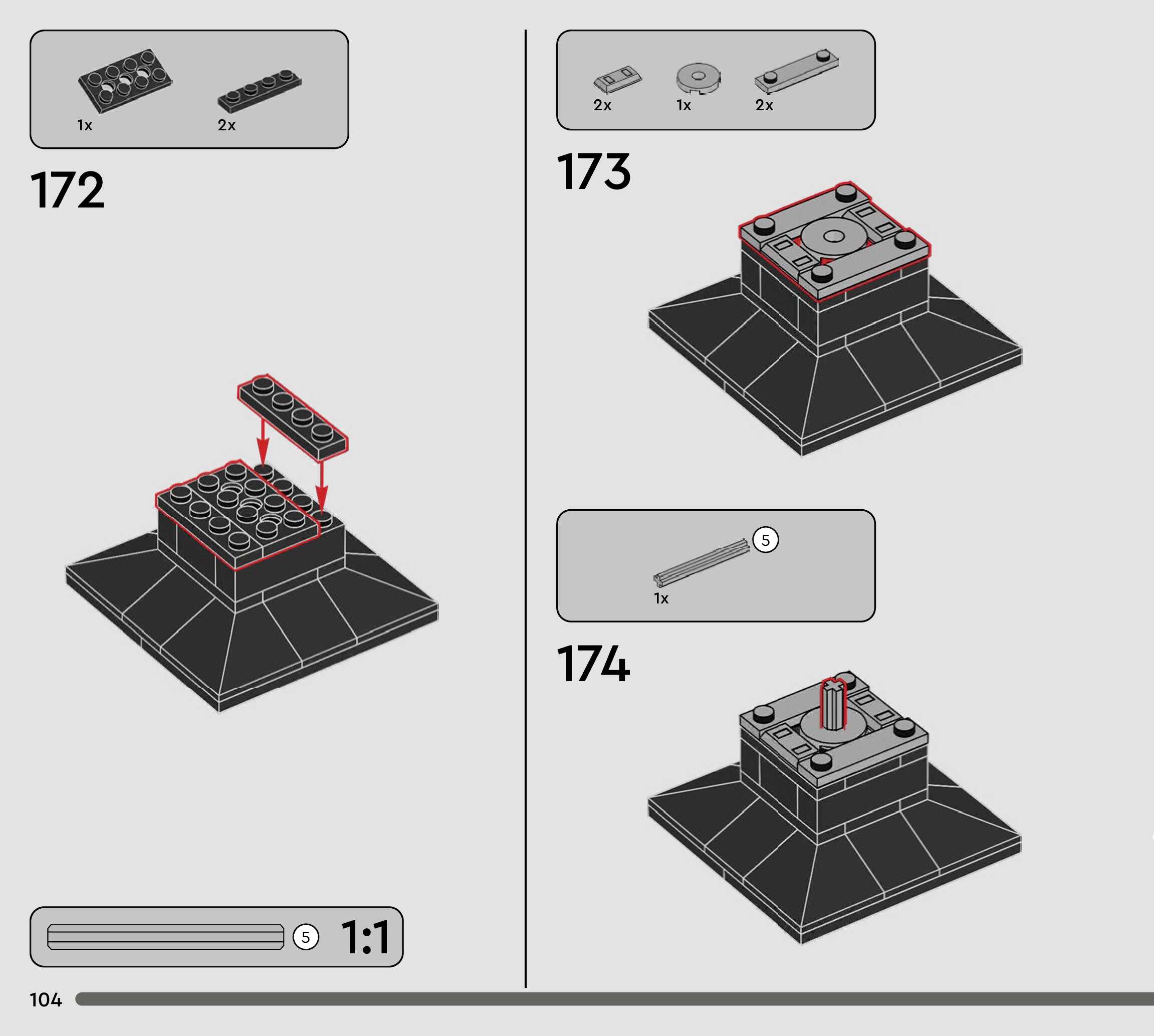 1x
2x

172

5 1:1

104

2x
1x
2x

173

5
1x

174