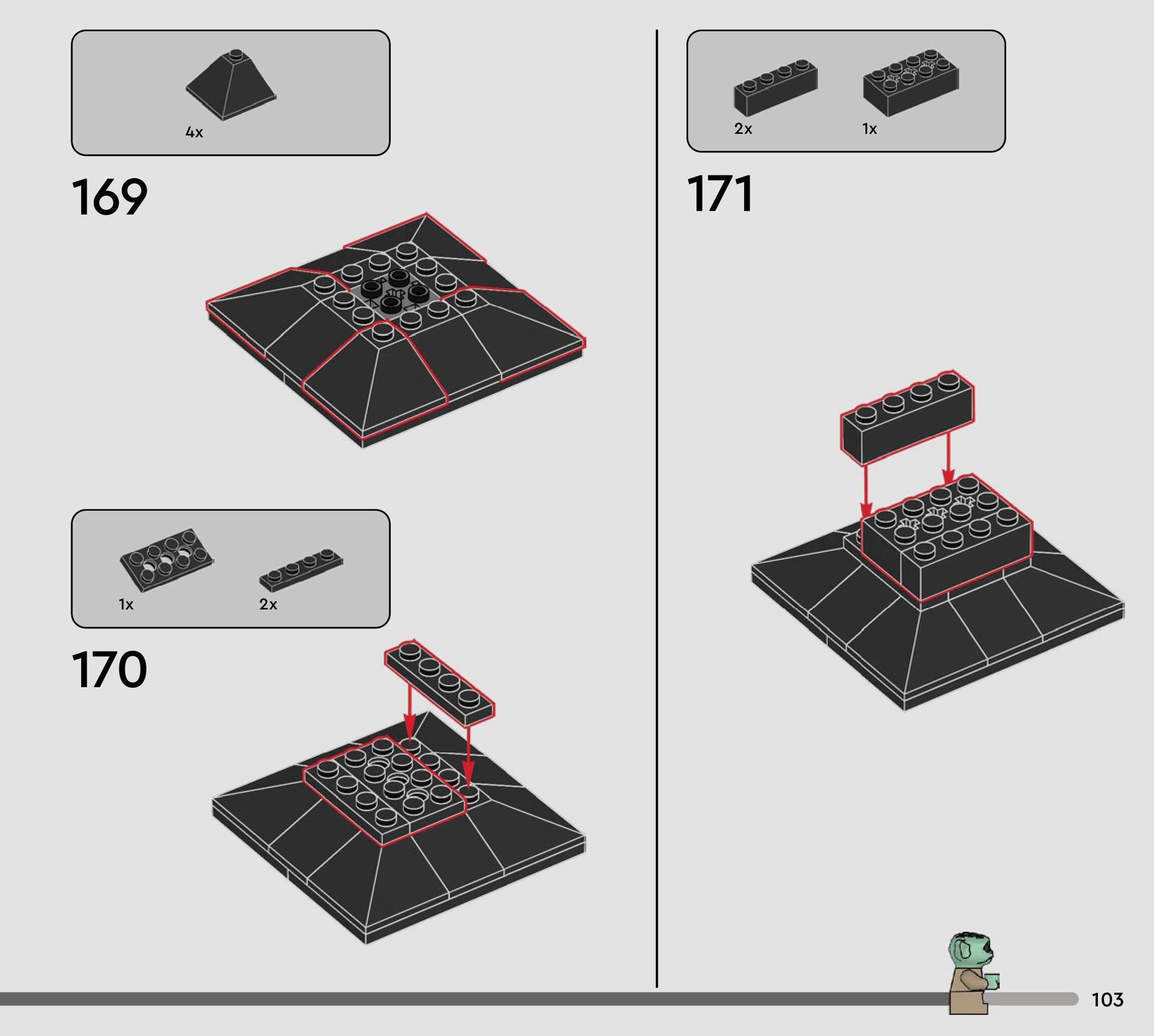 4x

169

1x

2x

170

2x

1x

171

103