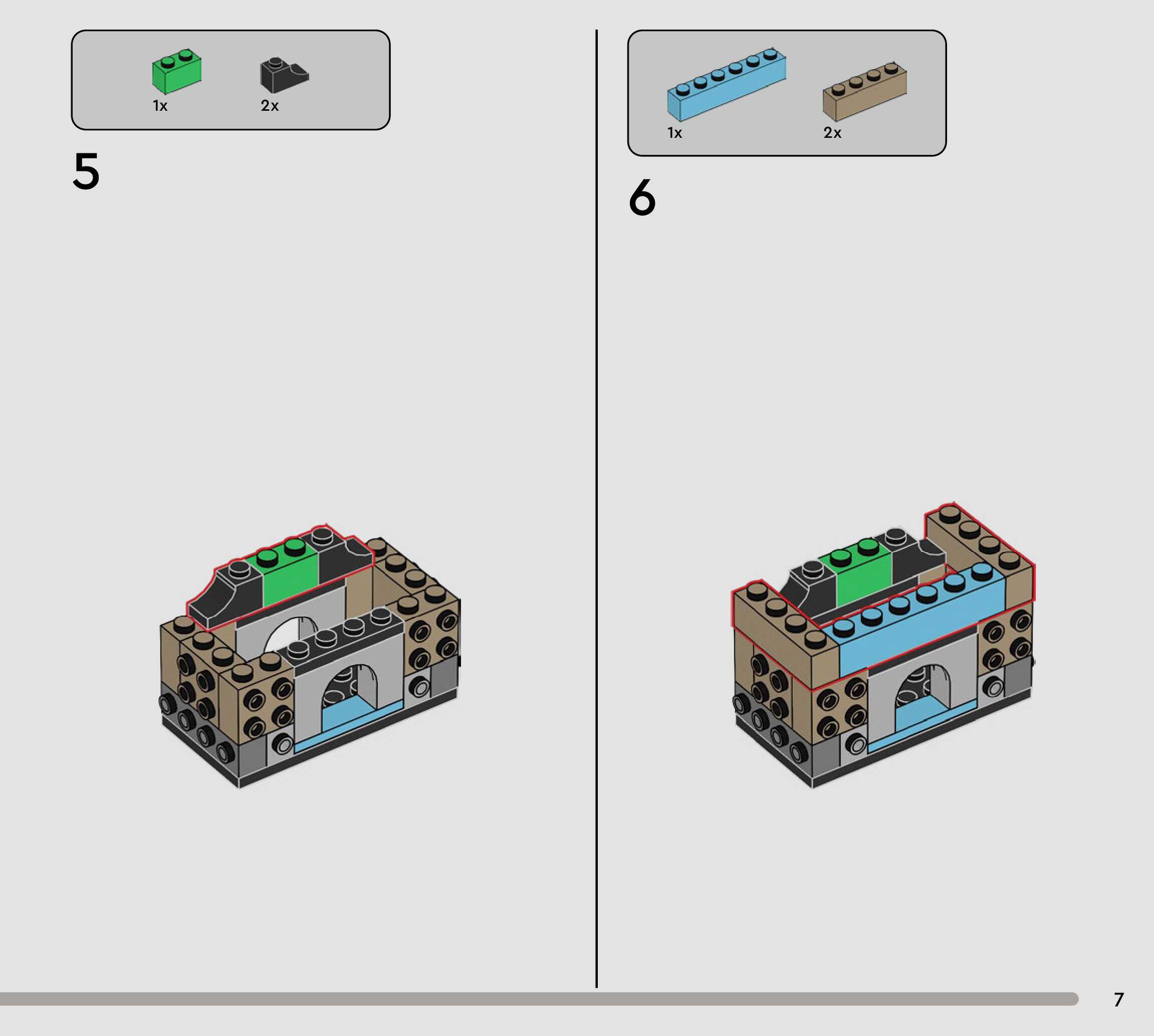 1x
2x

5

1x
2x

6

7