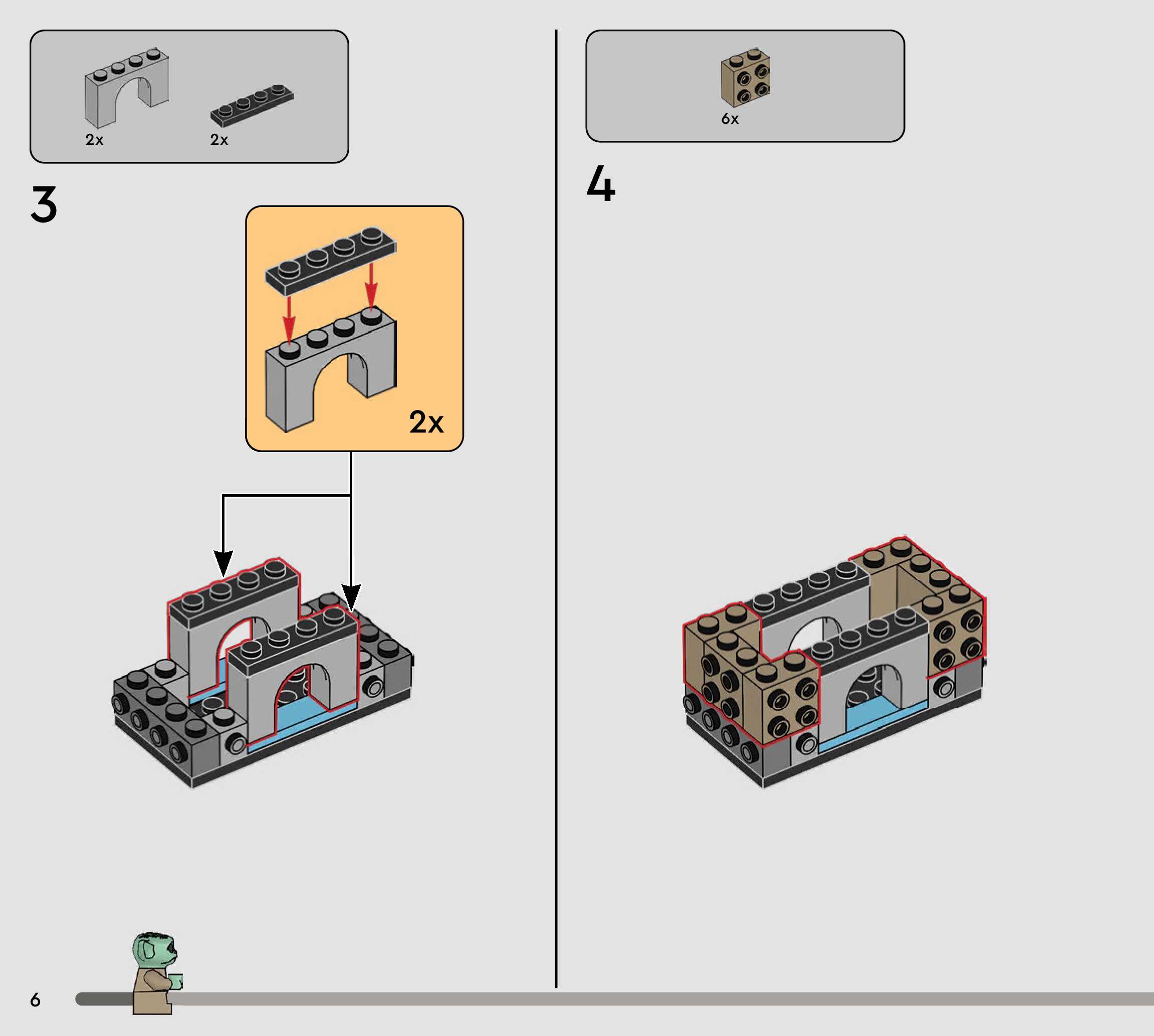 2x
2x

3

2x

6x

4

6