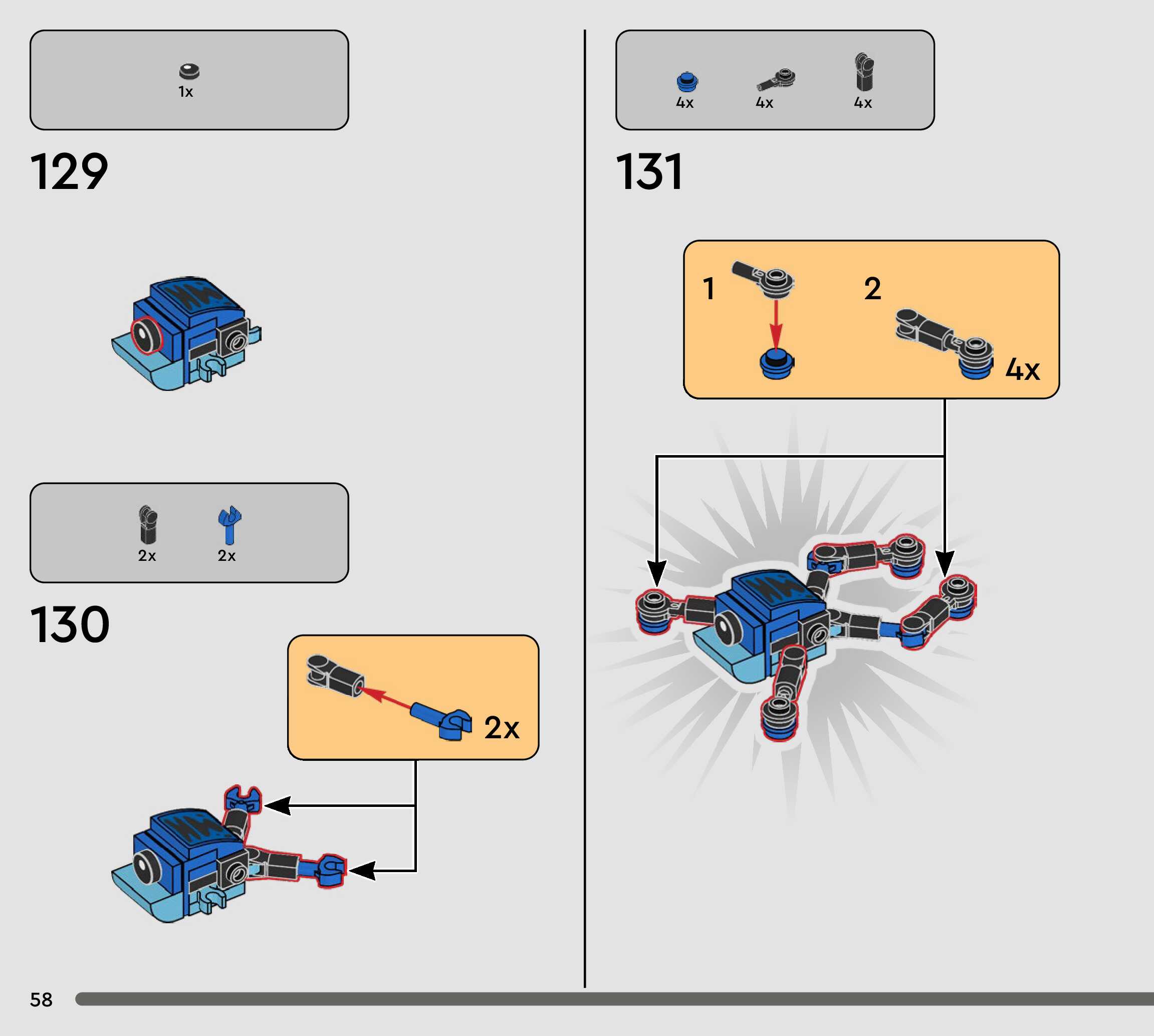 1x

129

2x 2x

130

2x

4x 4x 4x

131

1

2

4x

58