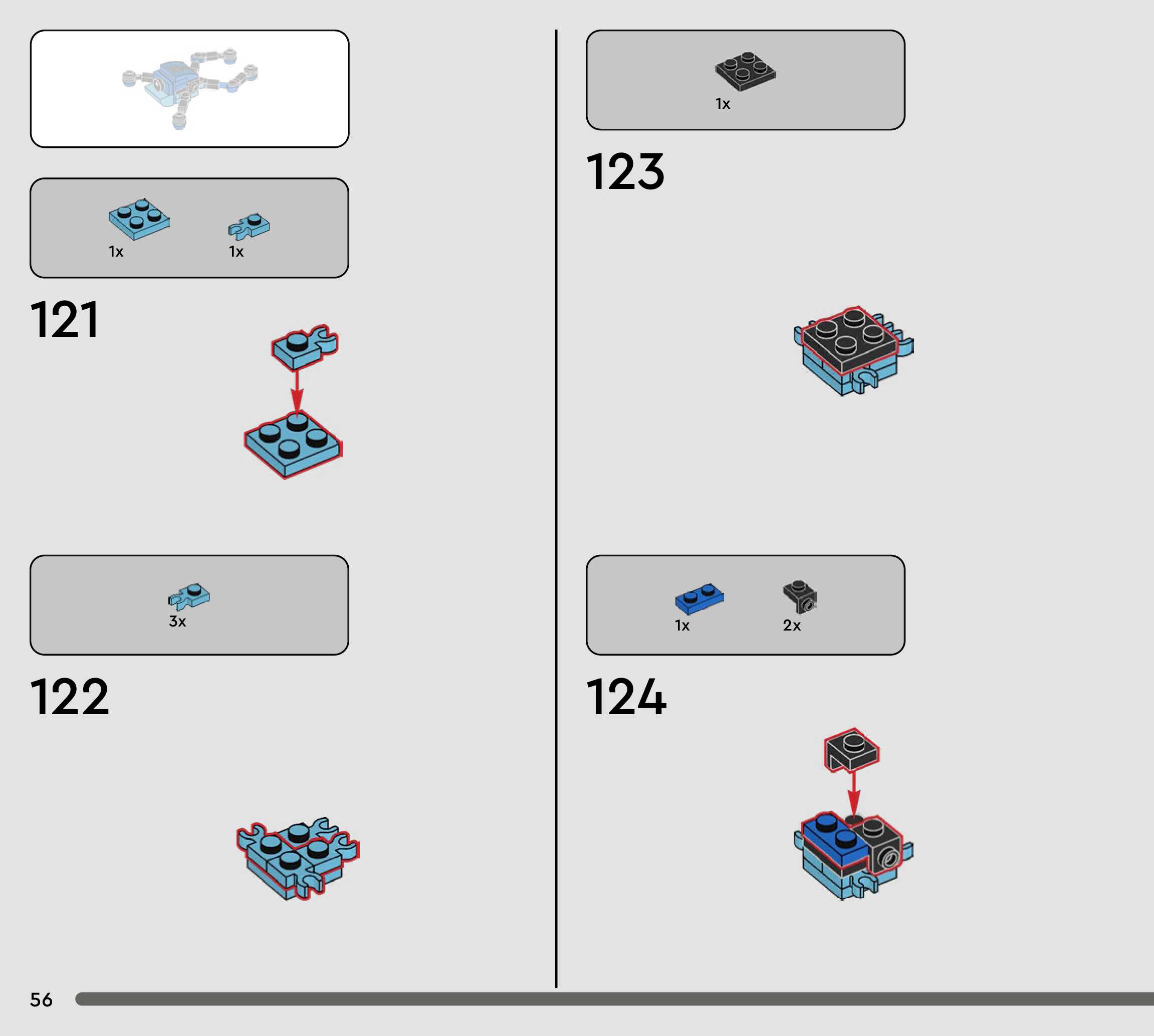 1x 1x

121

3x

122

1x

123

1x 2x

124

56